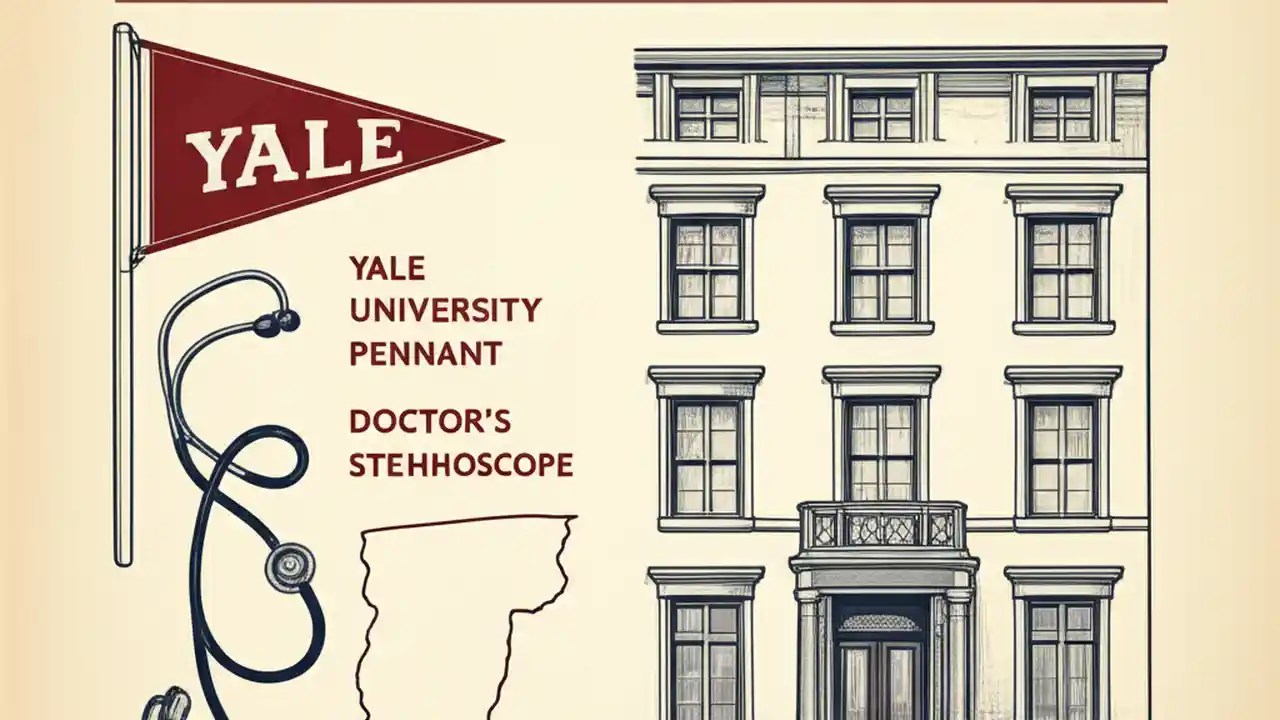 YALE

YALE UNIVERSITY PENNANT

DOCTOR'S STEHHOSCOPE