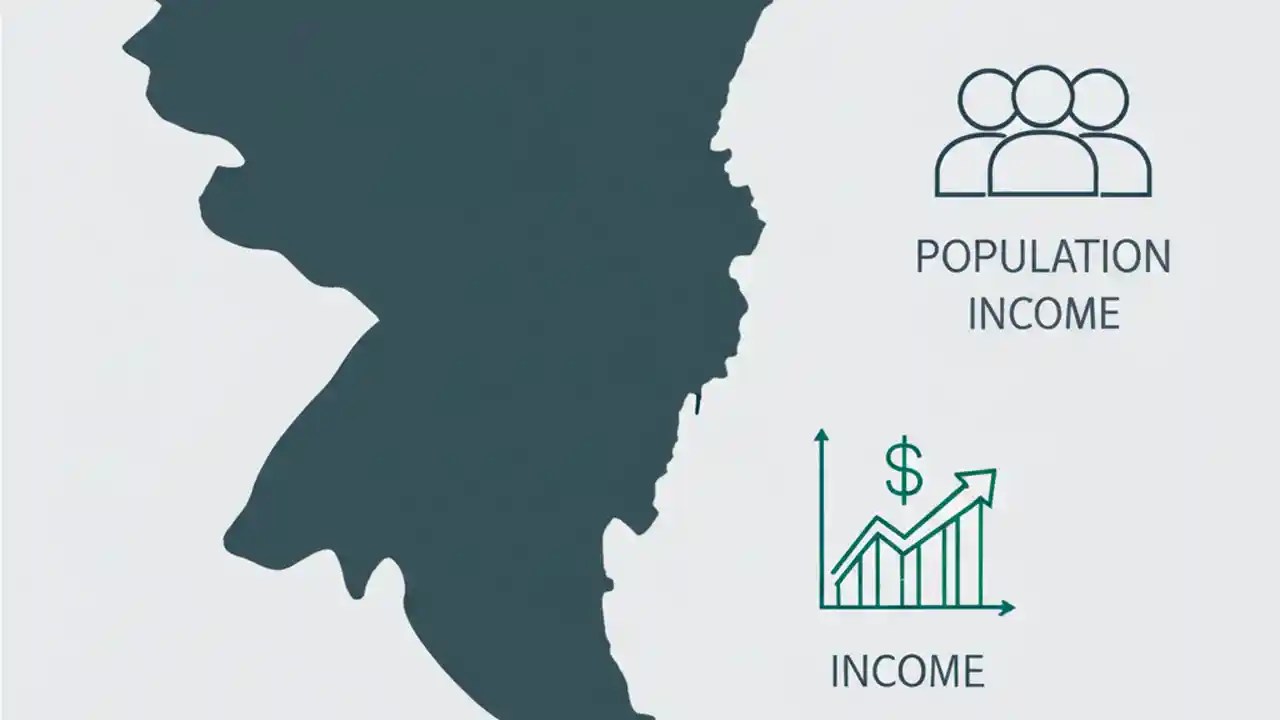 POPULATION
INCOME

$

INCOME