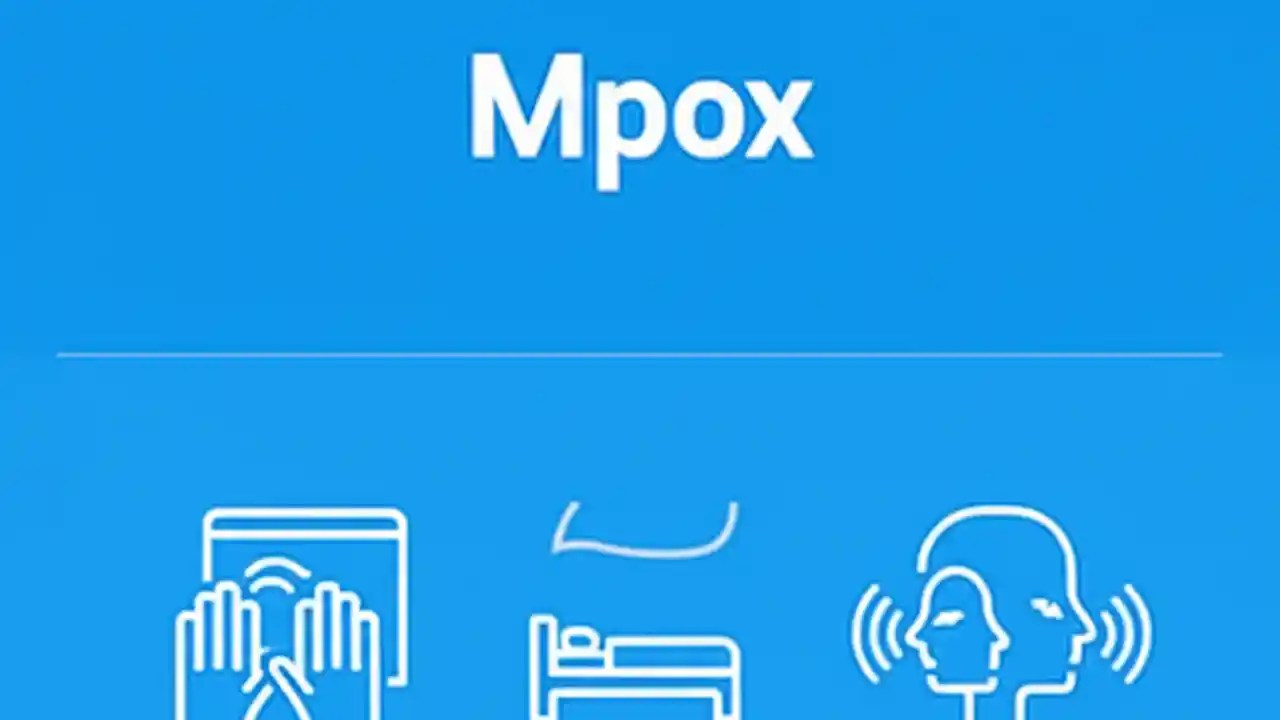 Mpox