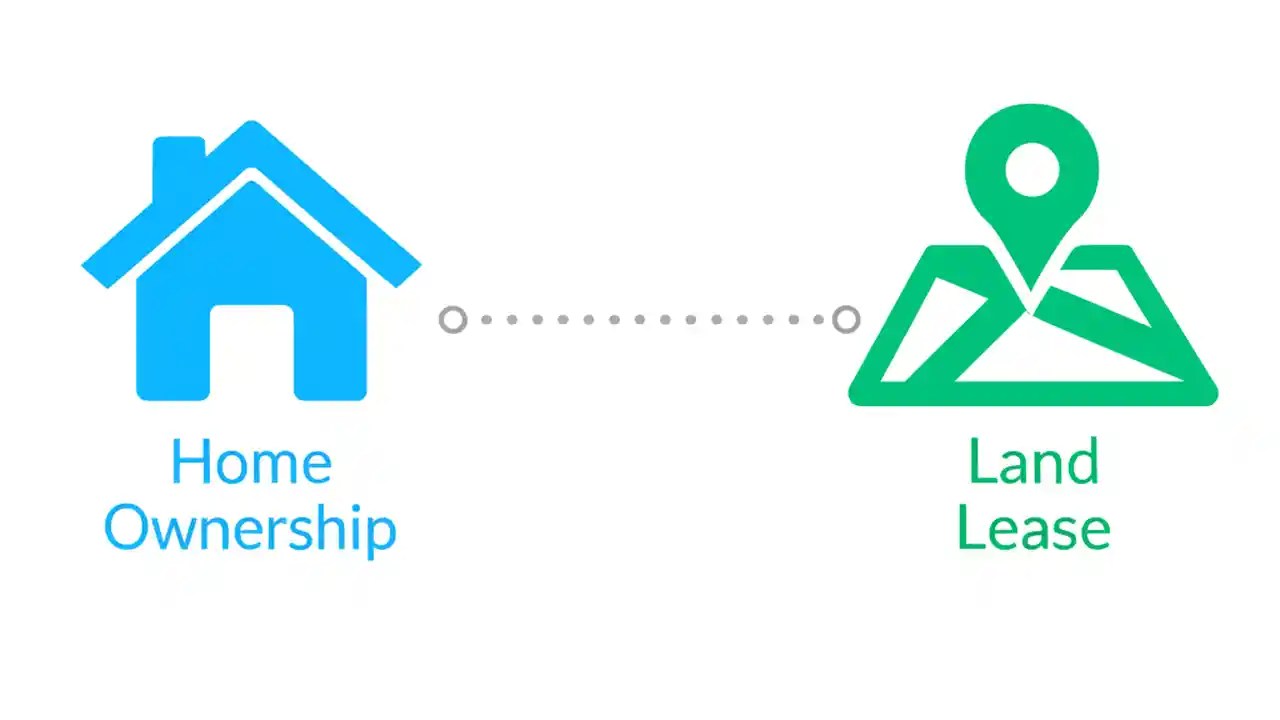 Home Ownership

Land Lease