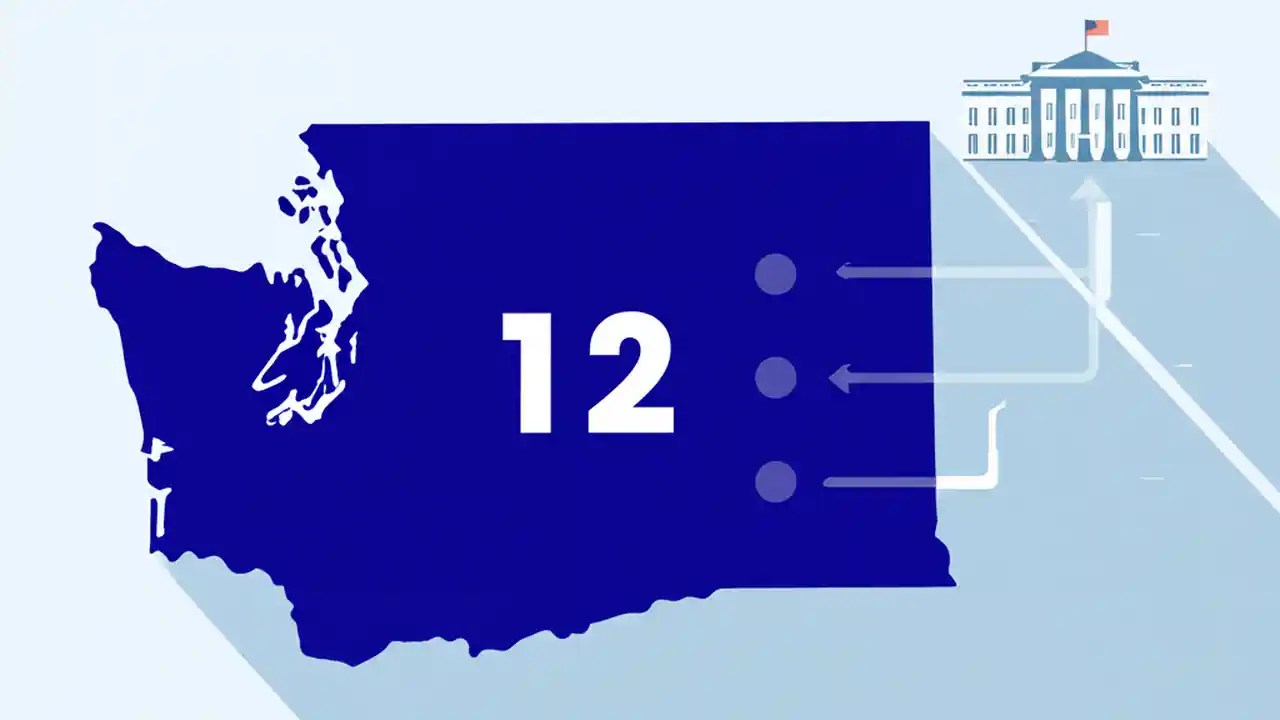 12