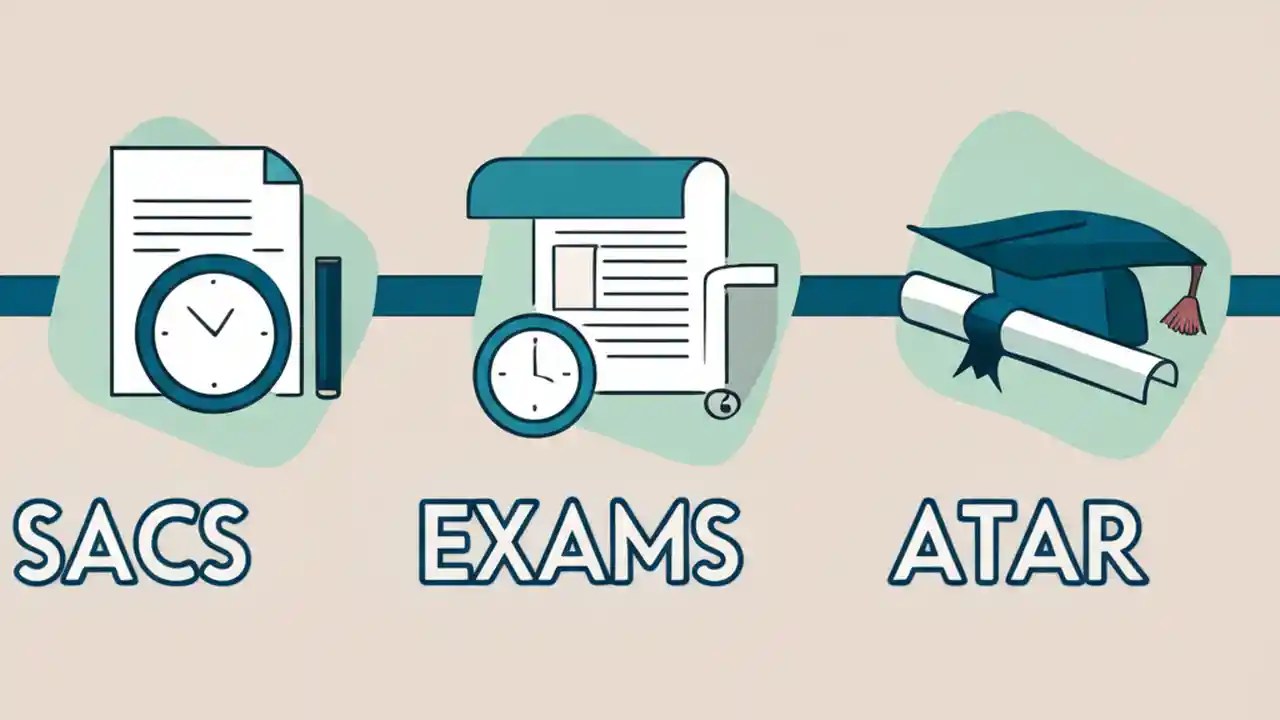 SACS EXAMS ATAR