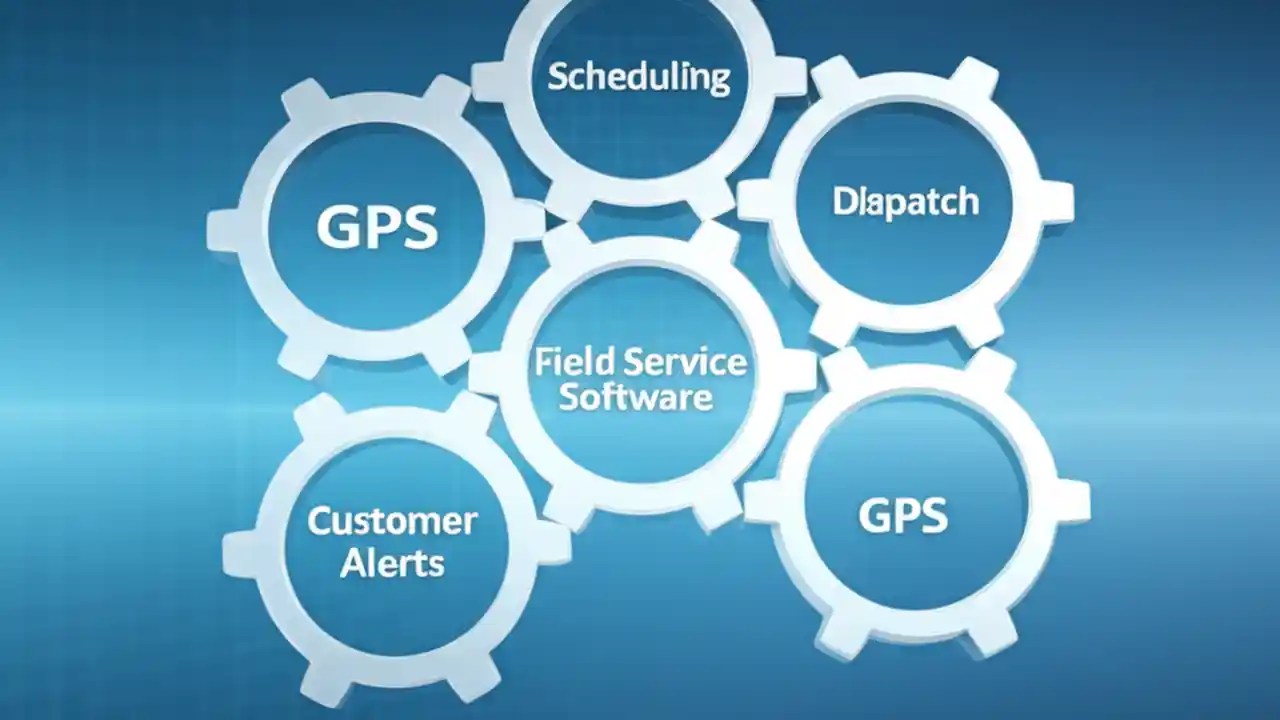 Scheduling

GPS

Dlapatch

Field Service Software

Customer Alerts

GPS