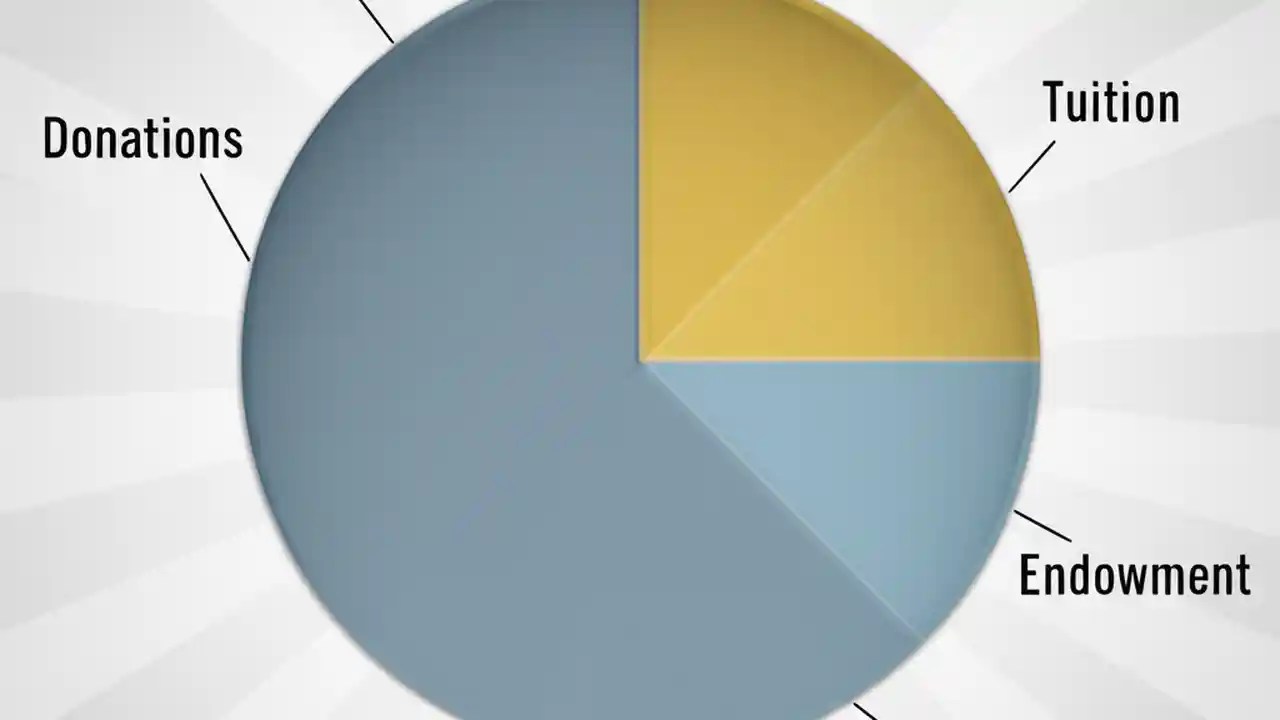 Donations

Tuition

Endowment