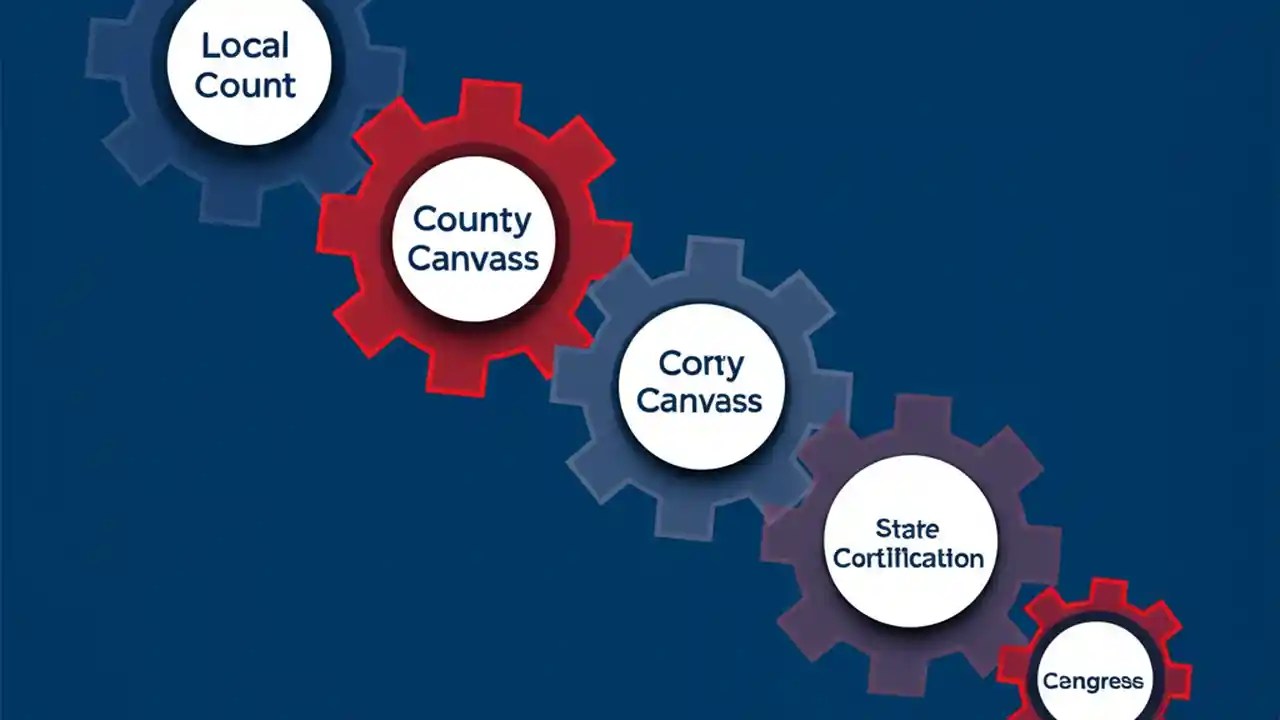 Local Count

County Canvass

Corty Canvass

State Cortification

Cengress