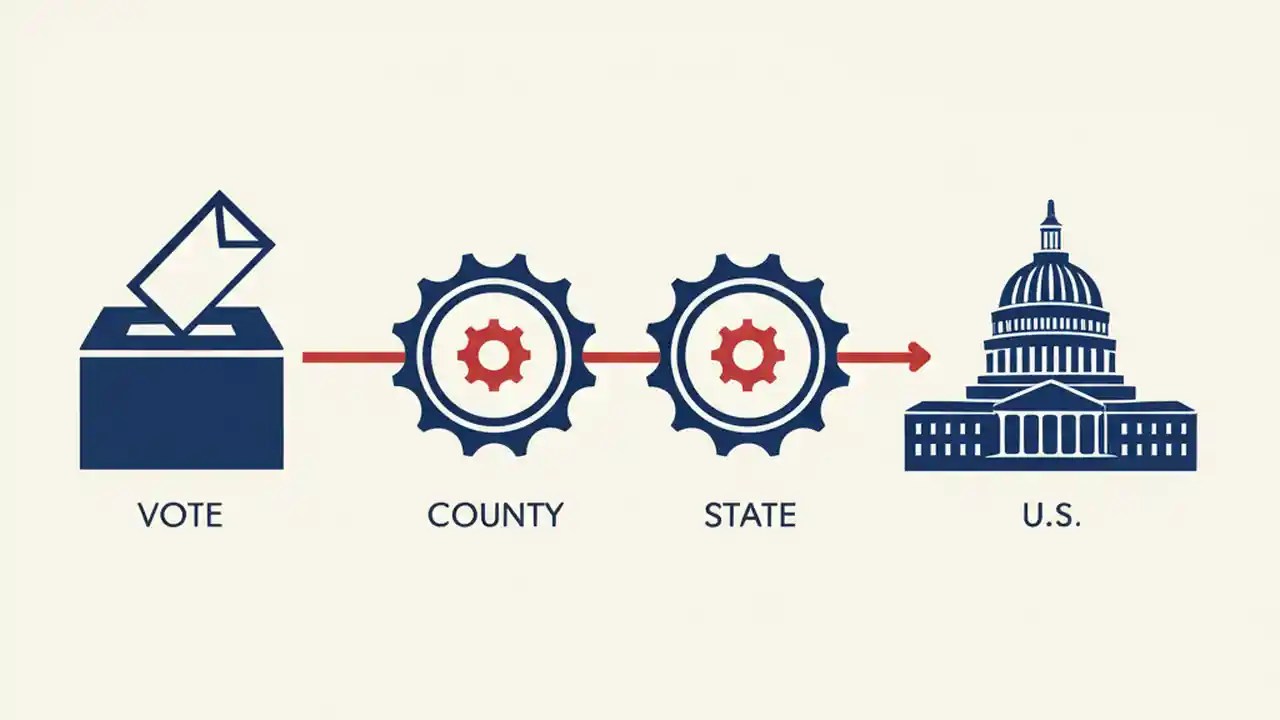 VOTE

COUNTY

STATE

U.S.