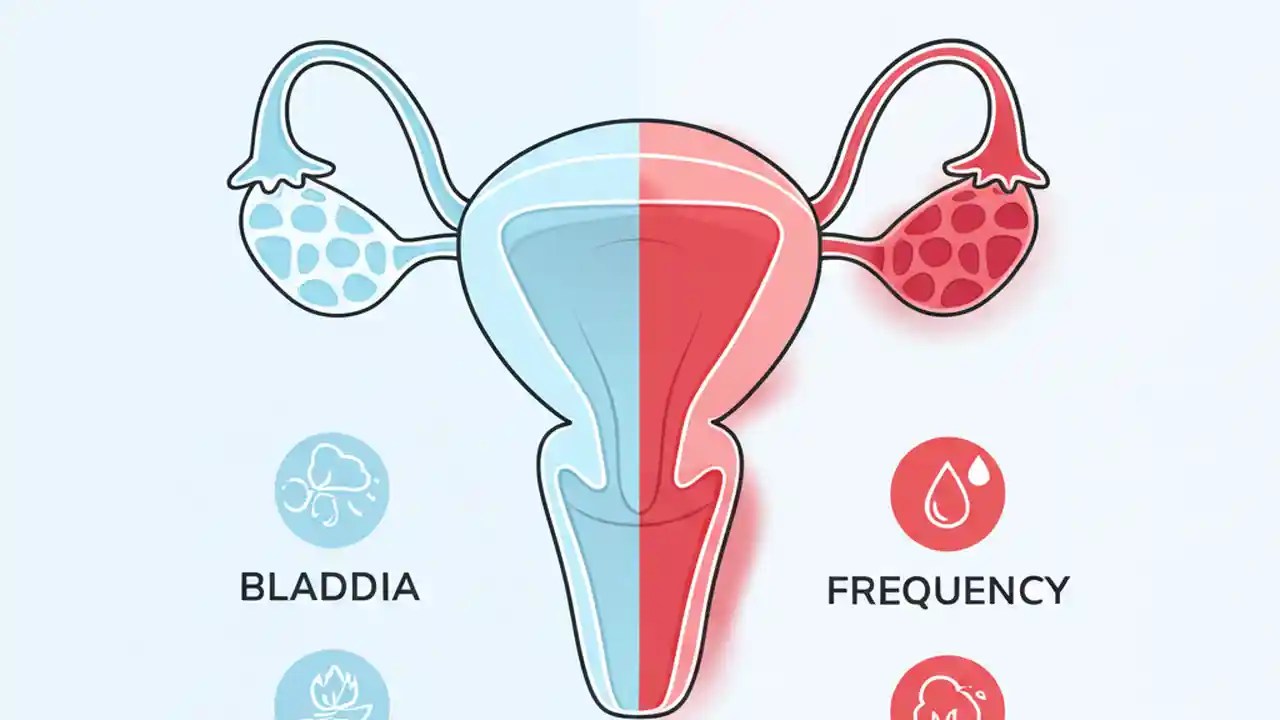 BLADDIA

FREQUENCY