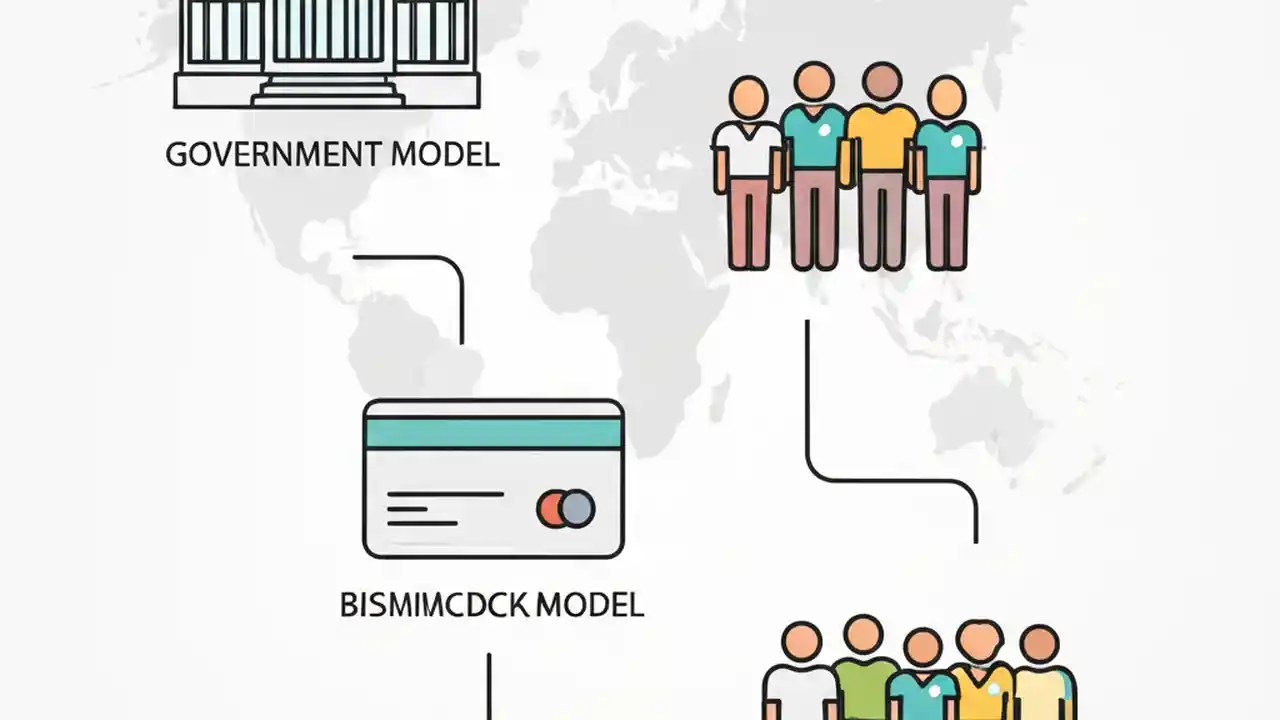 GOVERNMENT MODEL

BISMIMCDCK MODEL