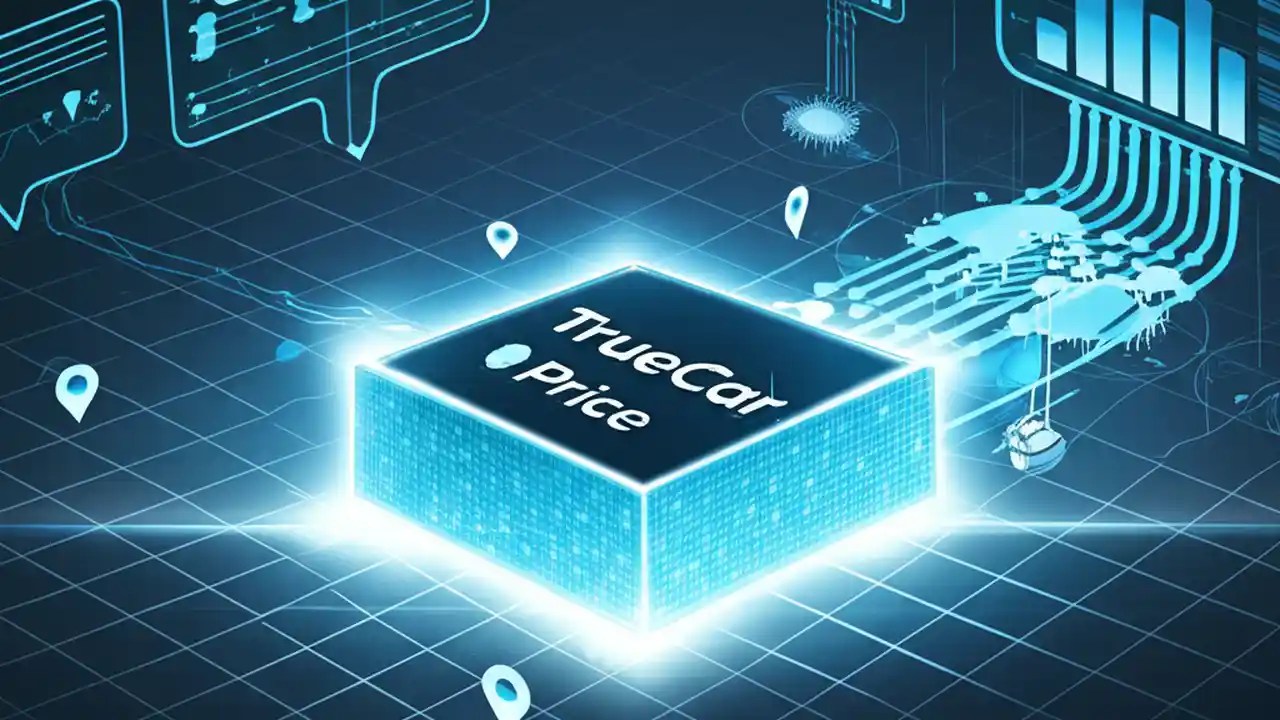 TrueCar
Price