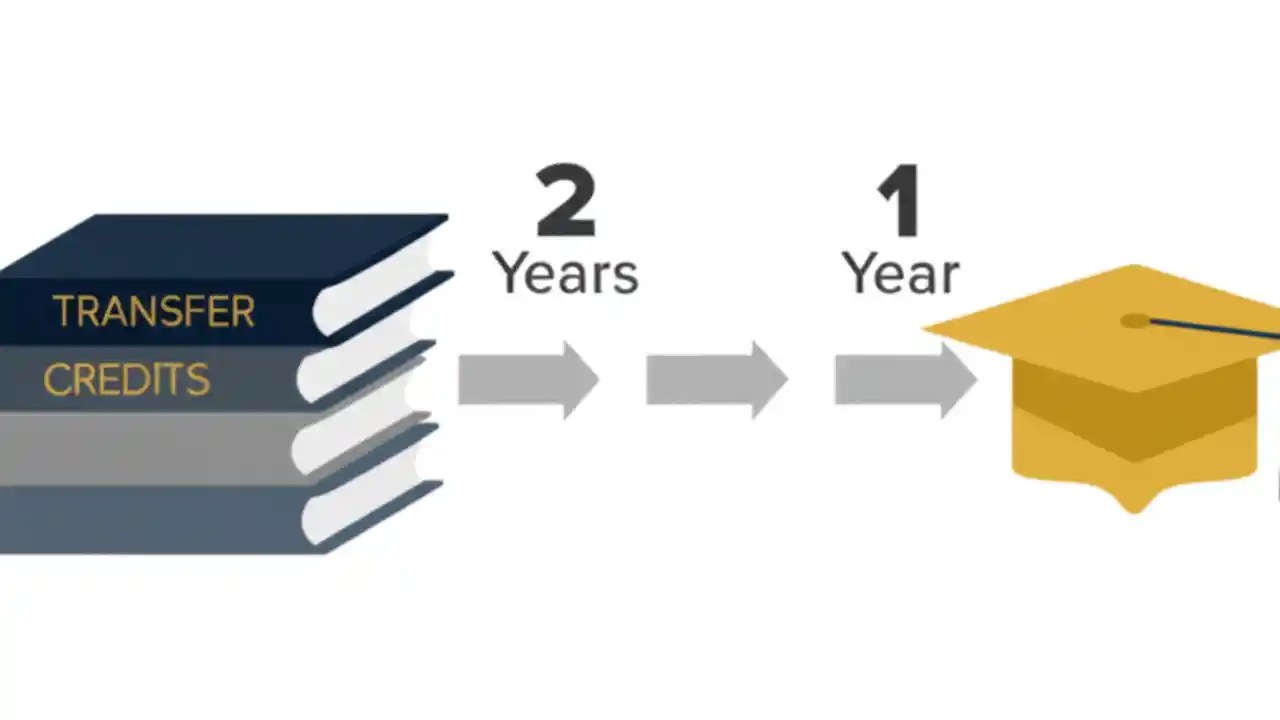 TRANSFER
CREDITS

2
Years

1
Year