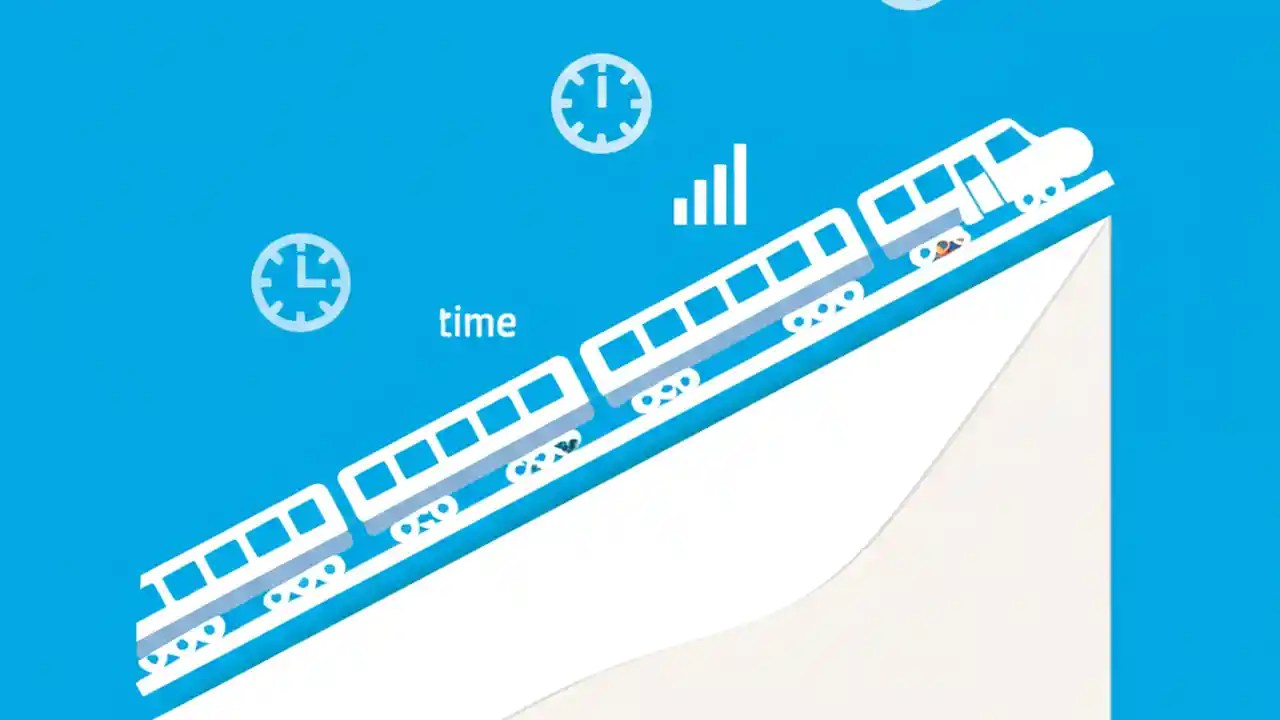 time