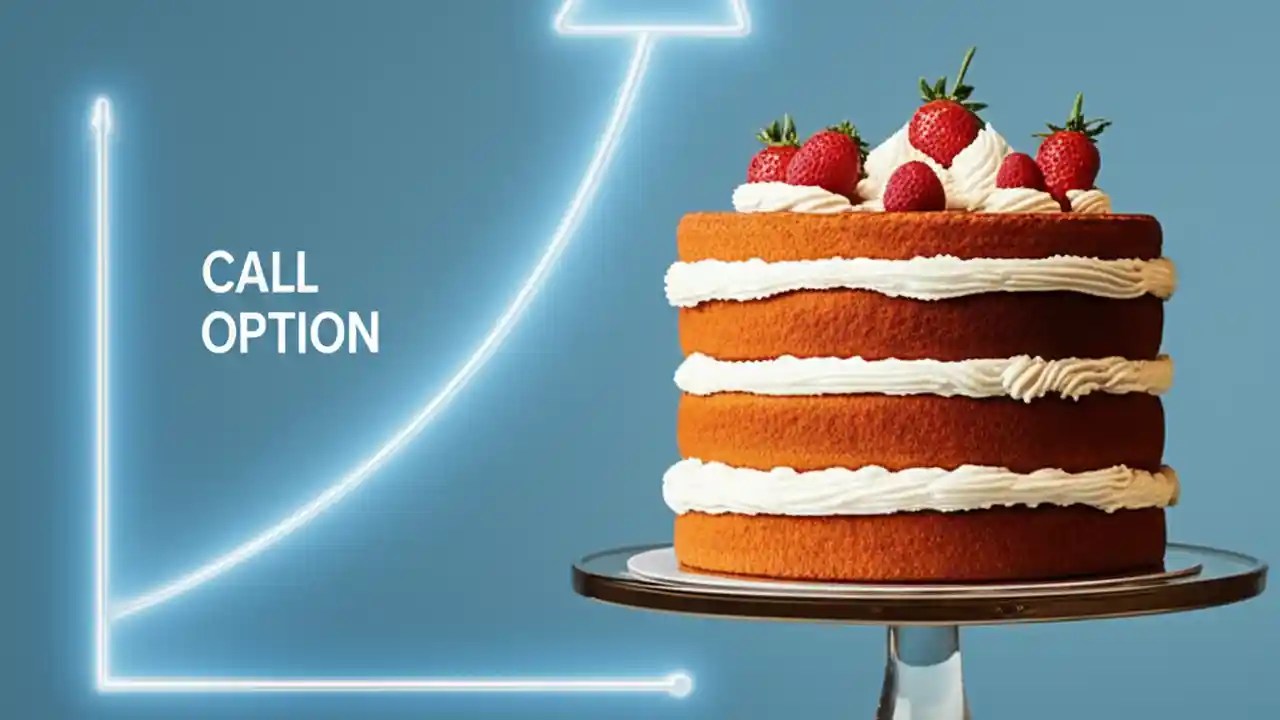 CALL
OPTION