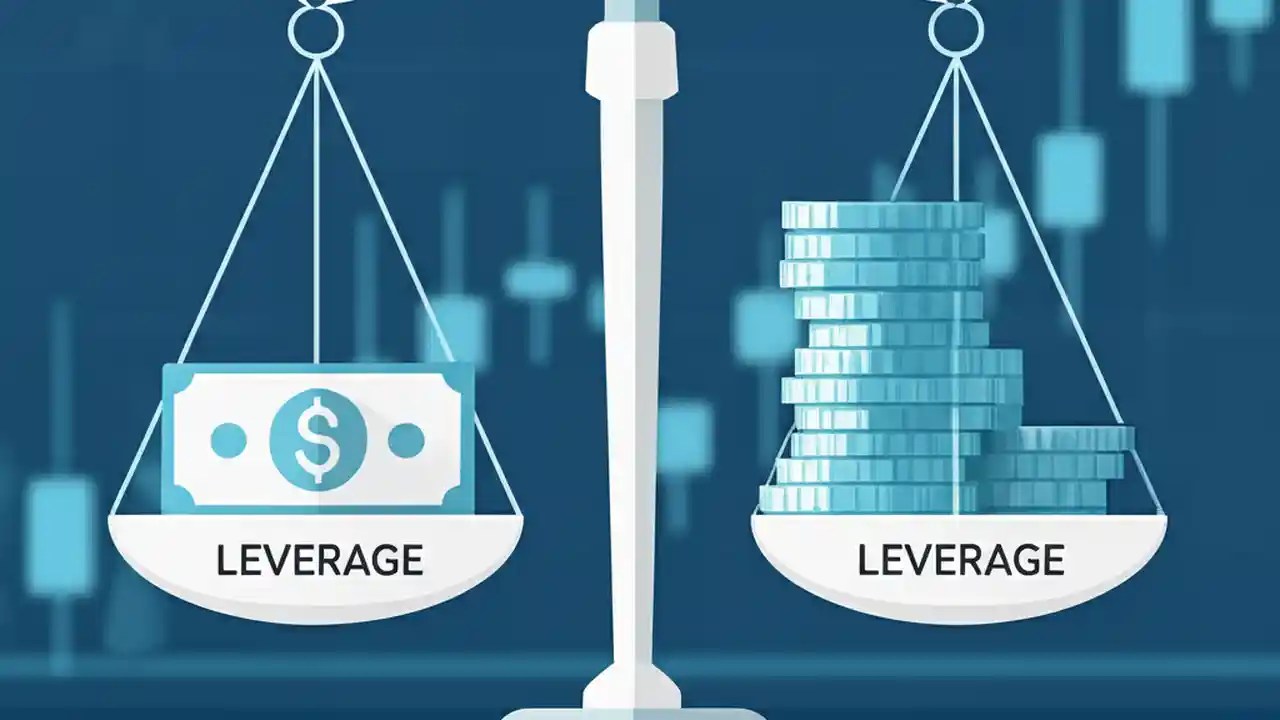 $
LEVERAGE
LEVERAGE