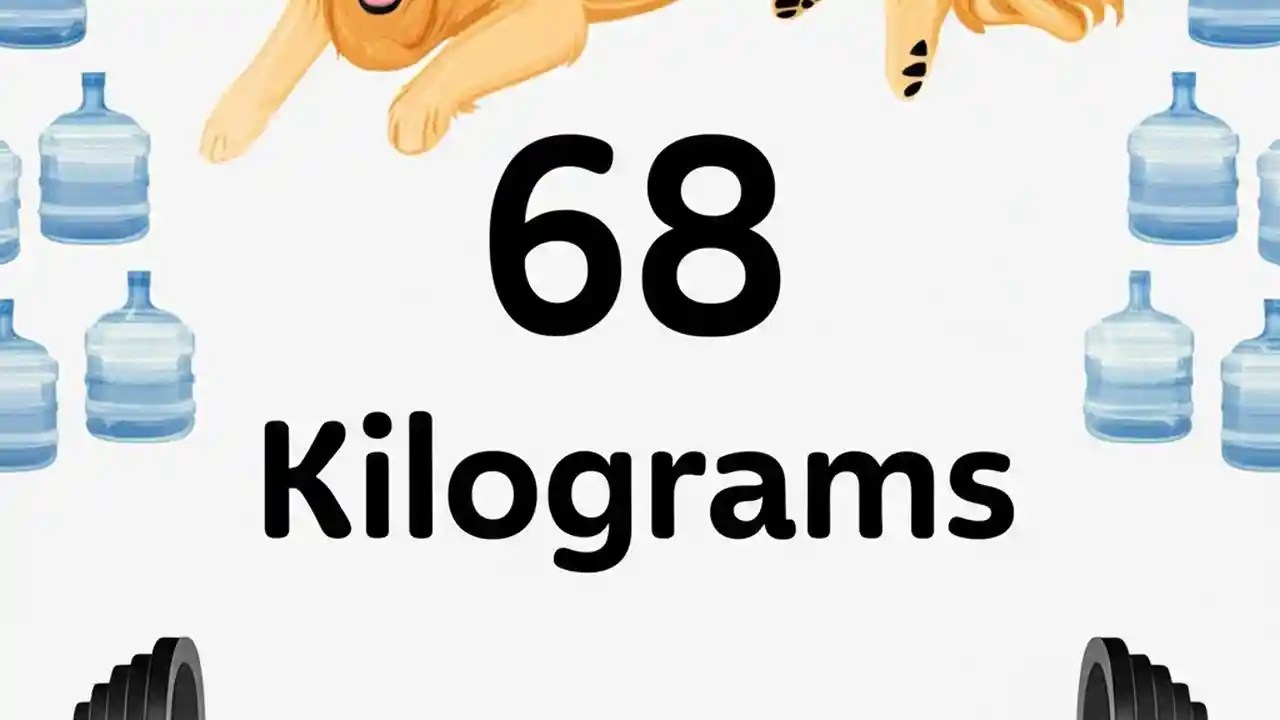 68
Kilograms