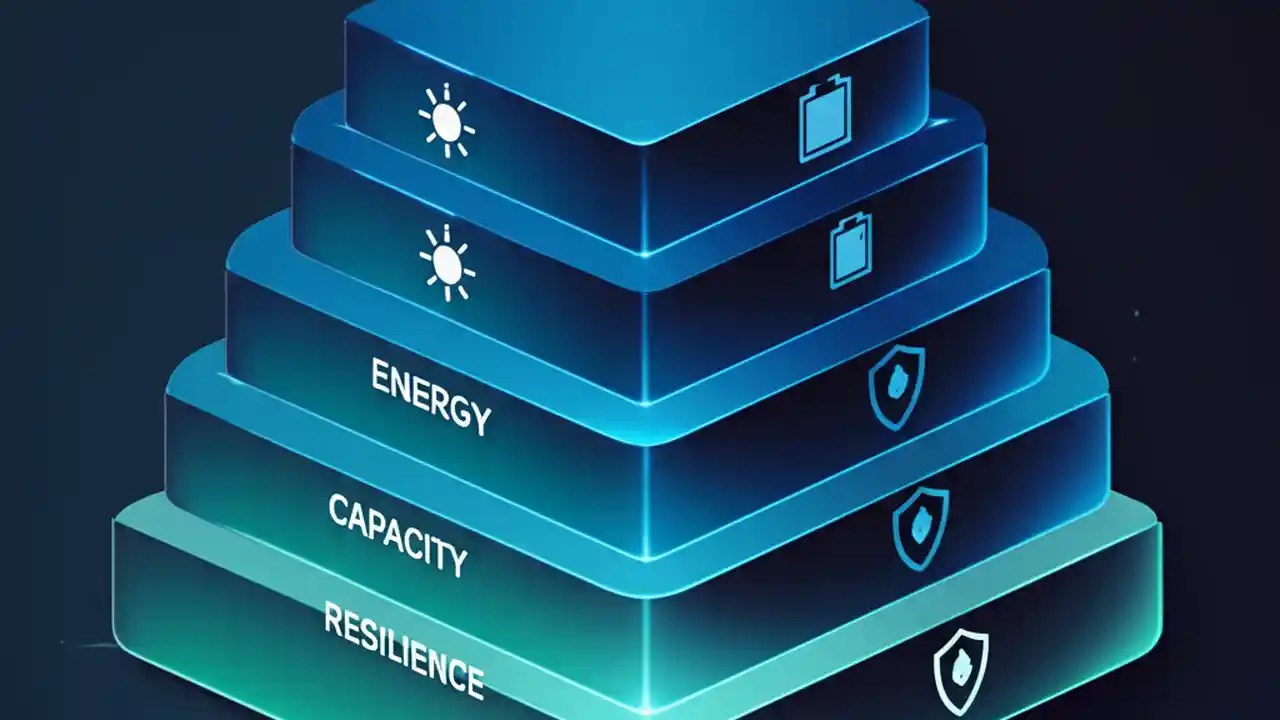 ENERGY

CAPACITY

RESILIENCE