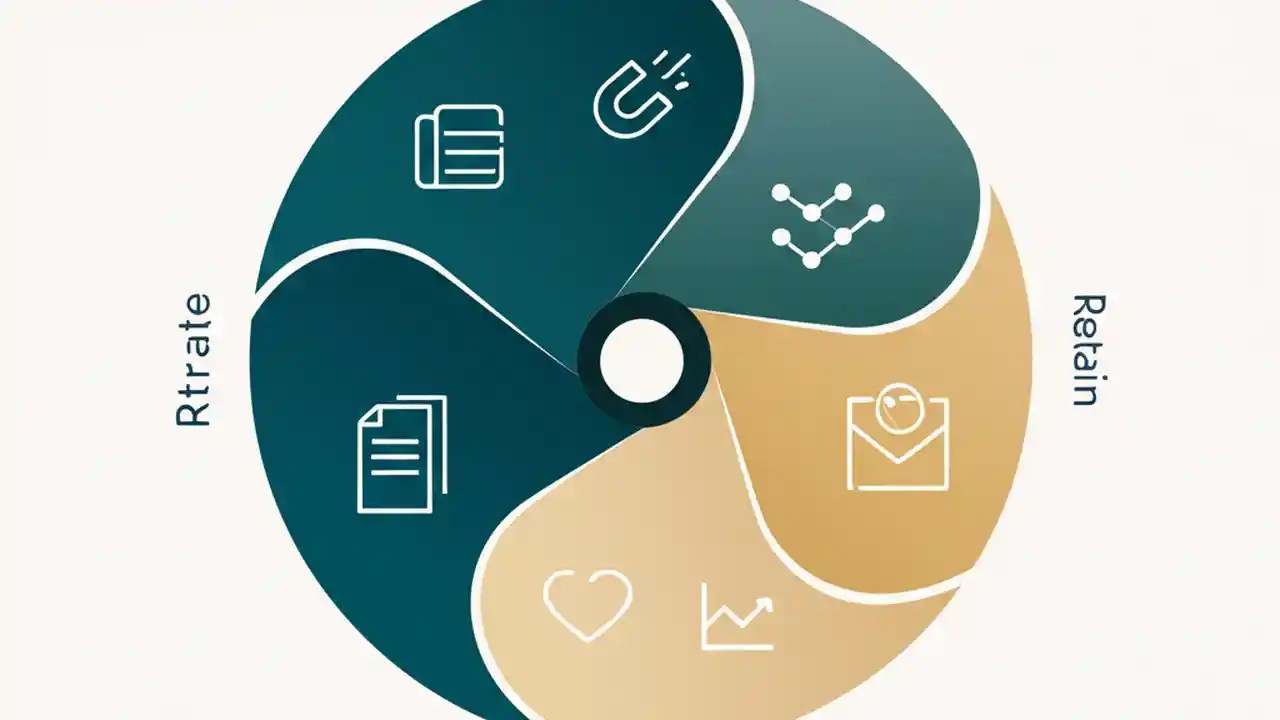 Rtrate

Retain