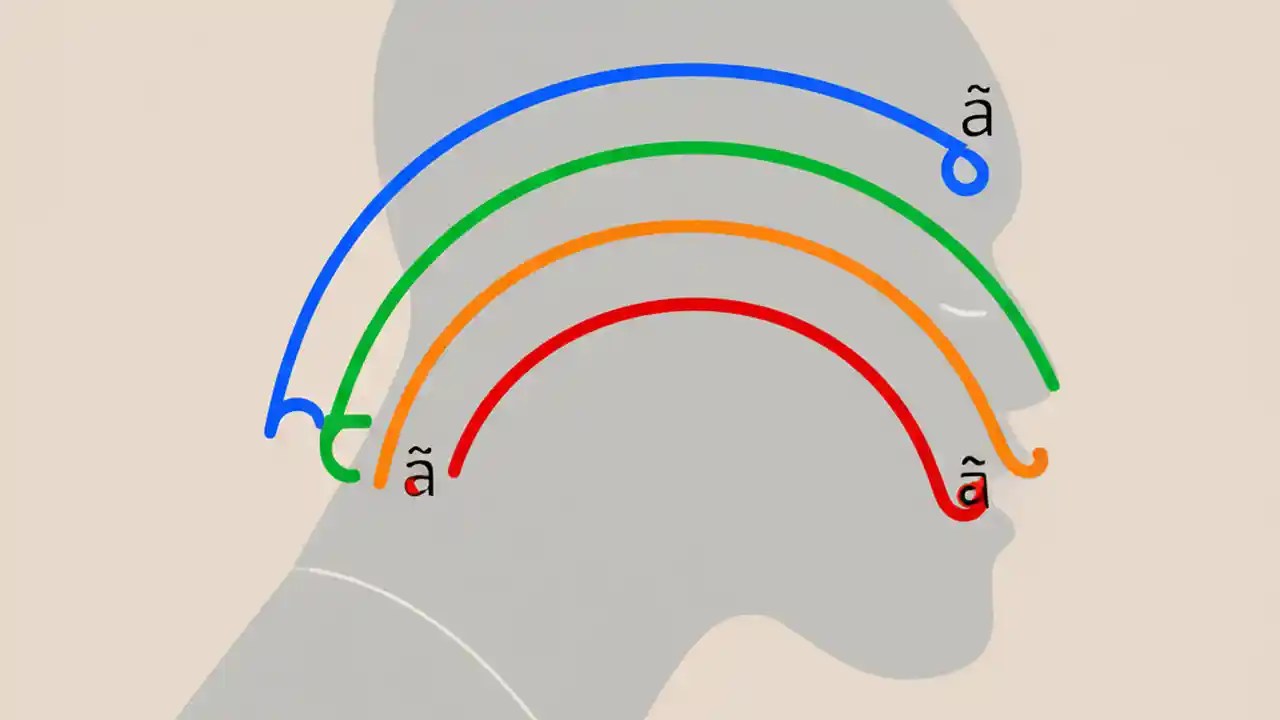 ã
ã
ã