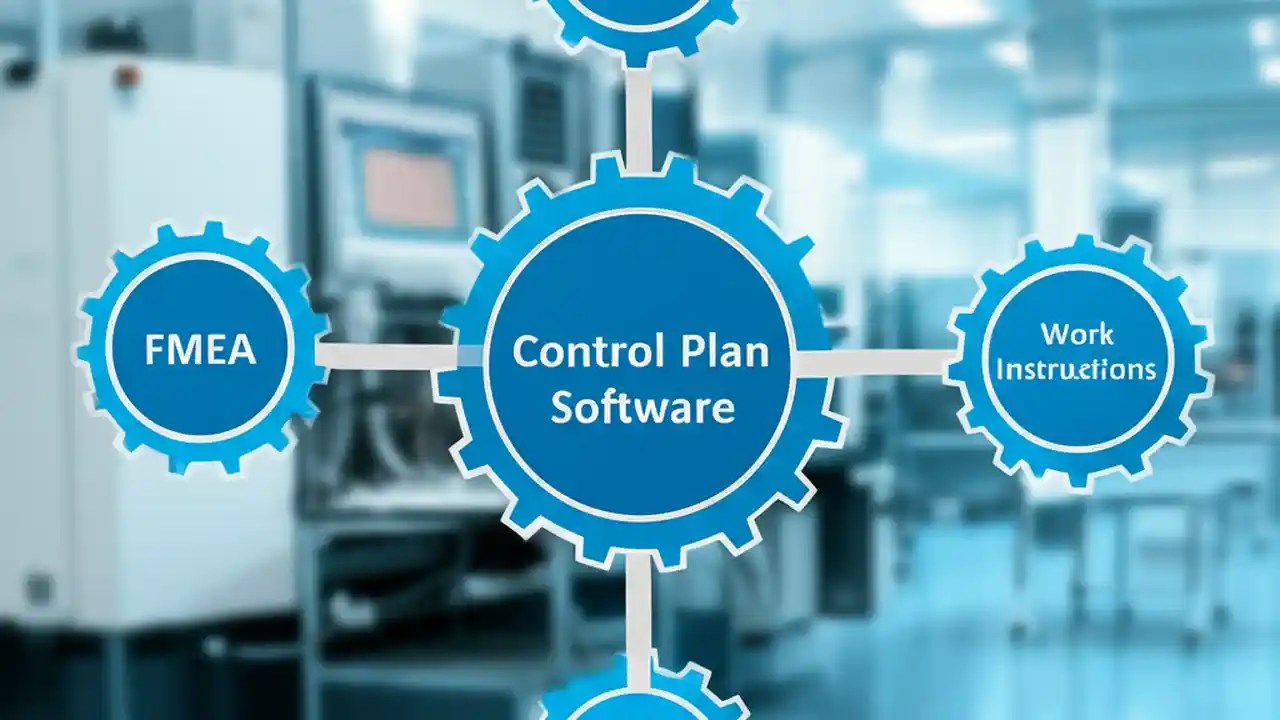 FMEA

Control Plan Software

Work Instructions