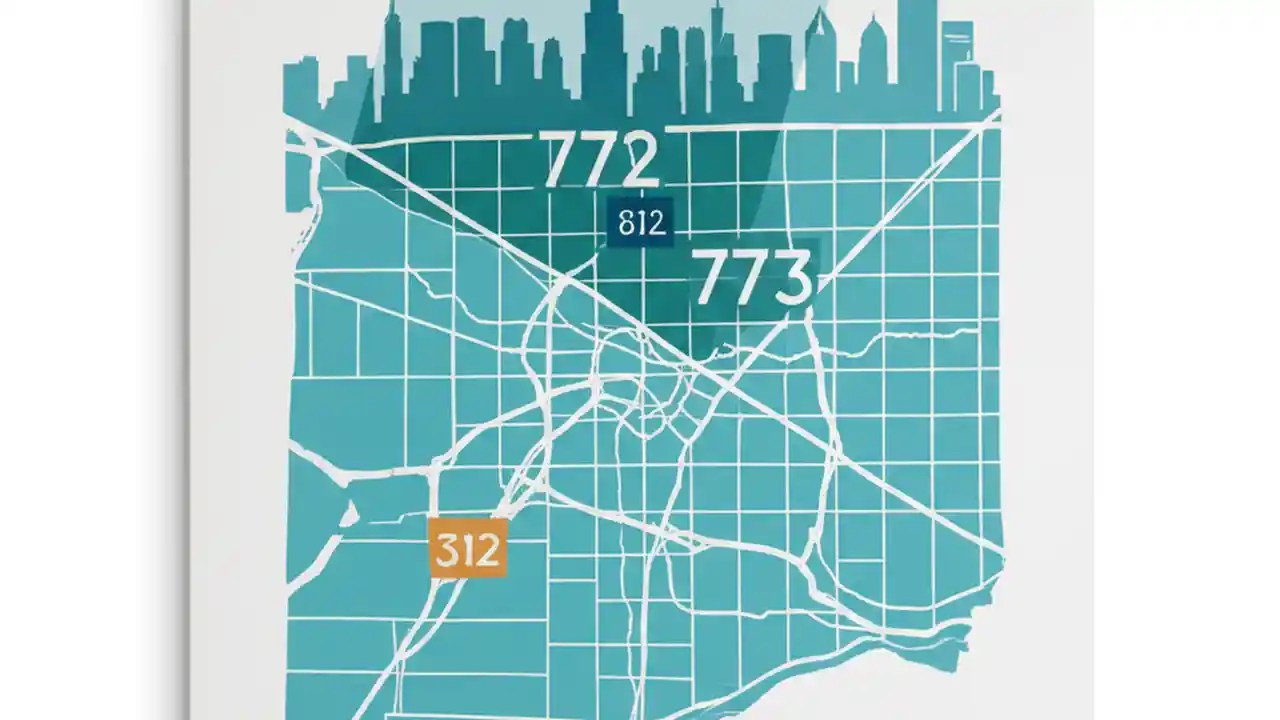 772

812

773

312