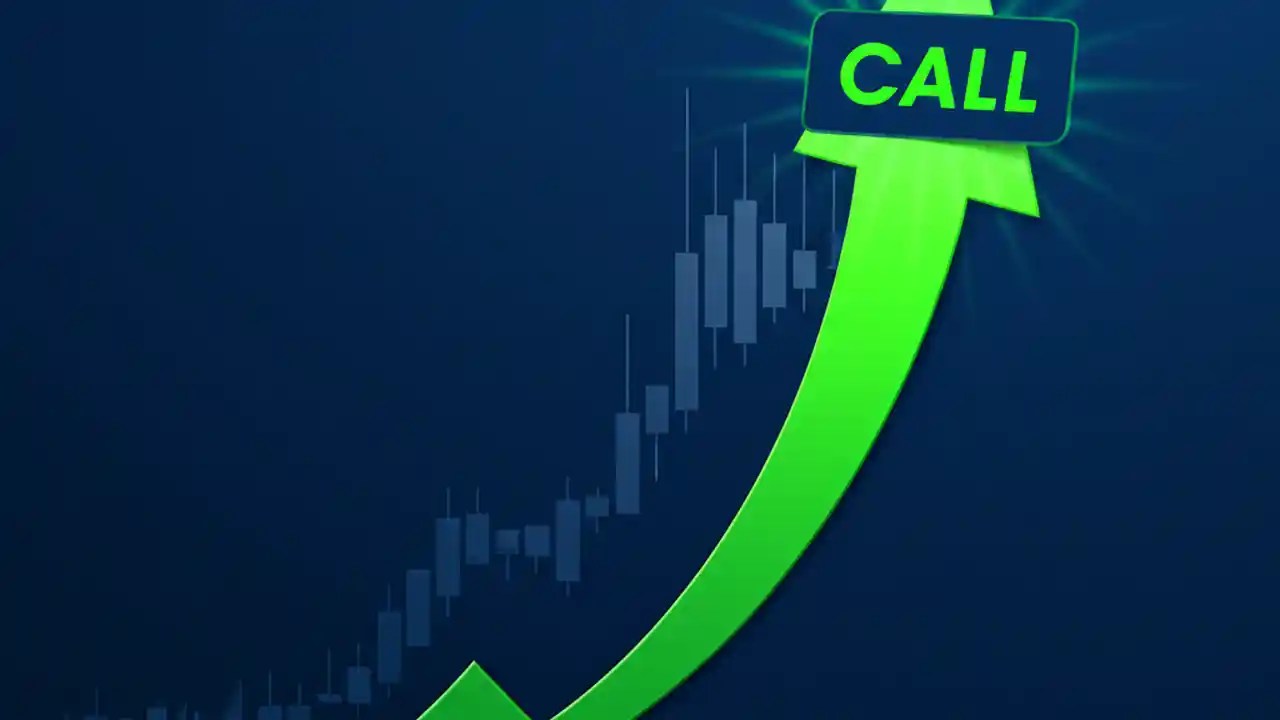 CALL