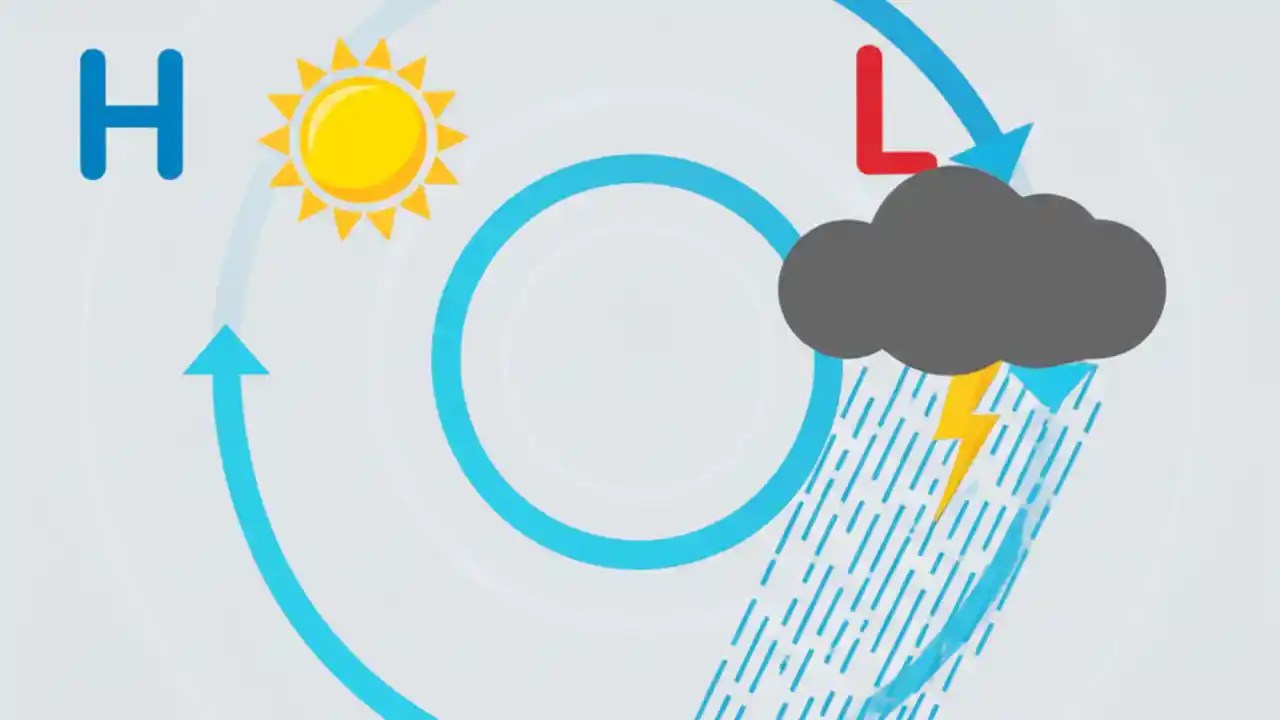 H

L