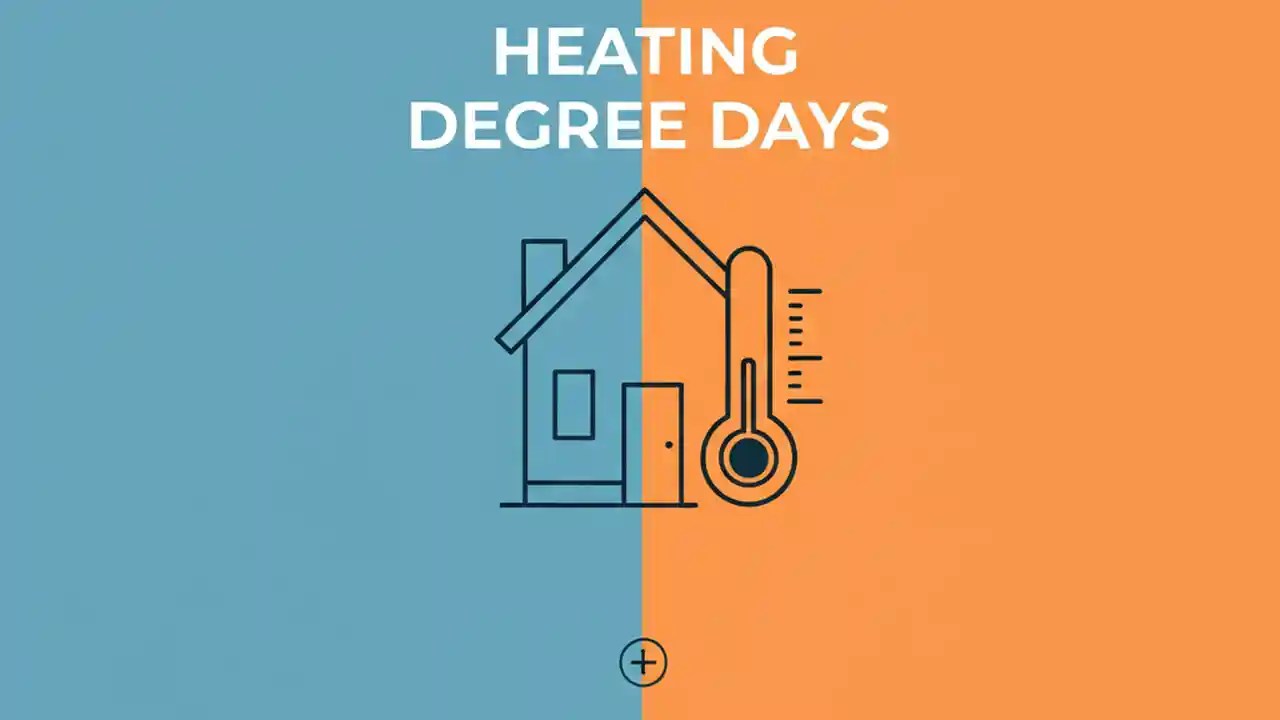 HEATING
DEGREE DAYS