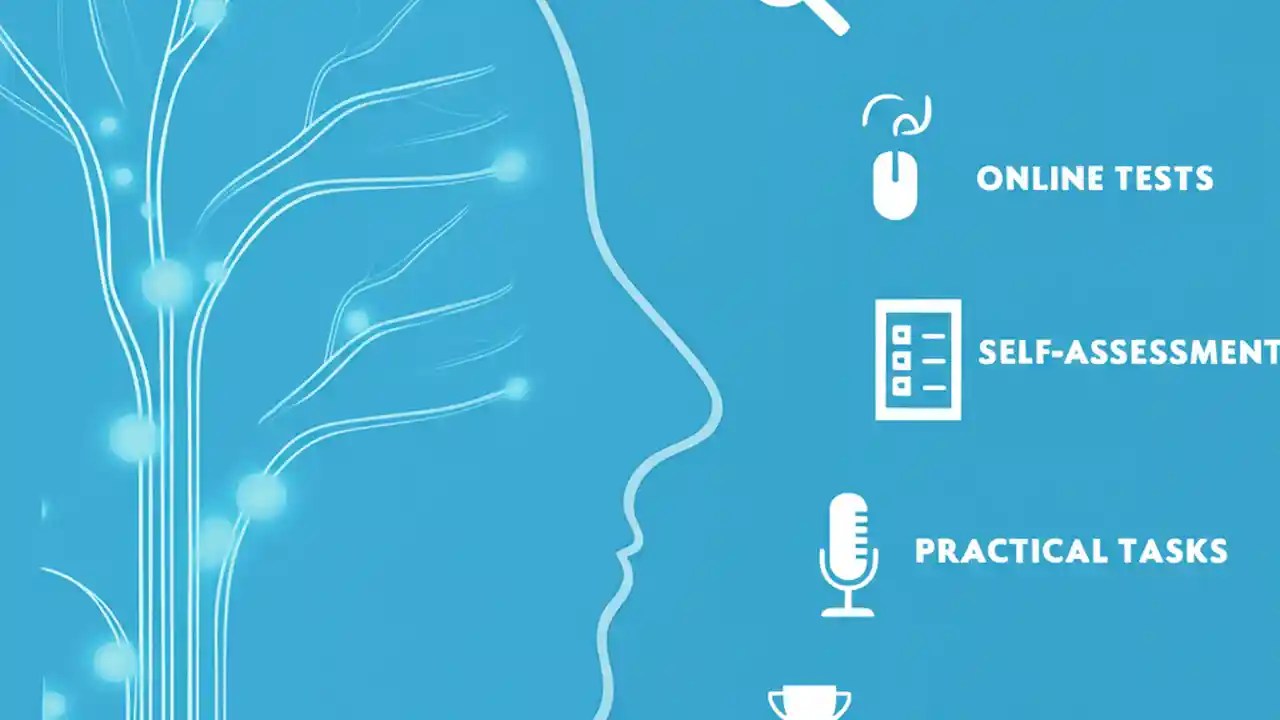 ONLINE TESTS

SELF-ASSESSMENT

PRACTICAL TASKS