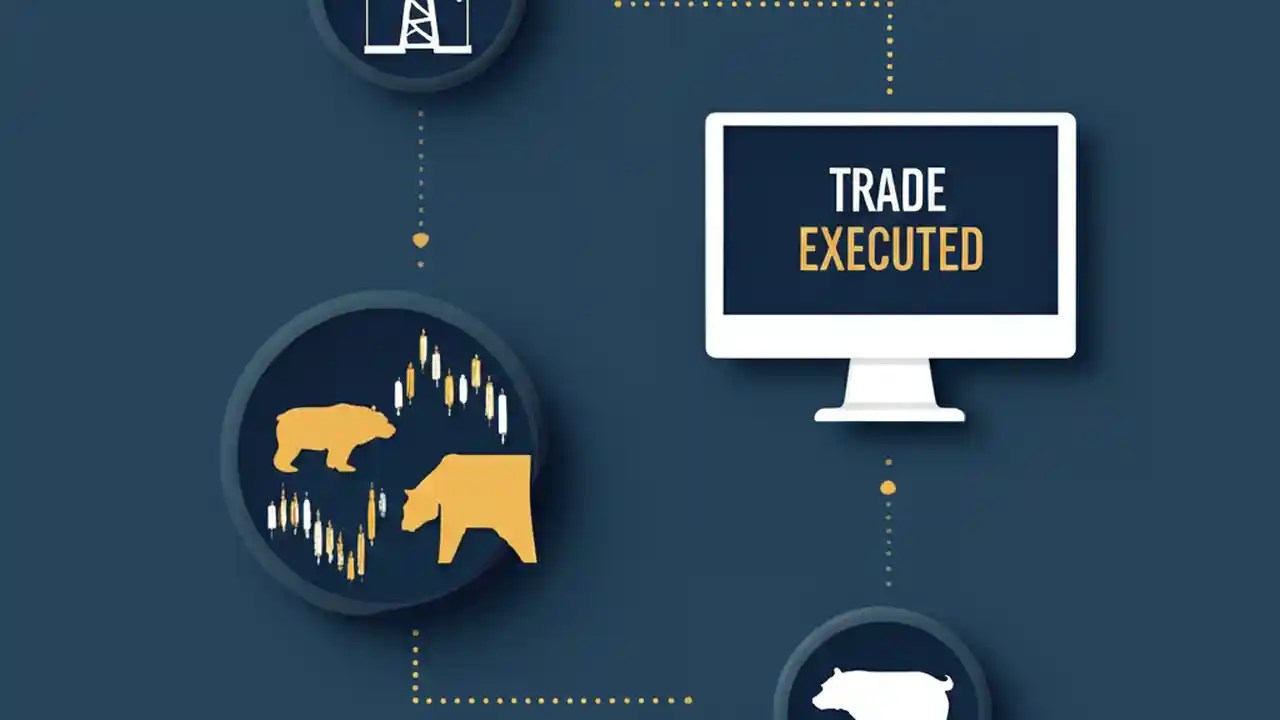 TRADE
EXECUTED