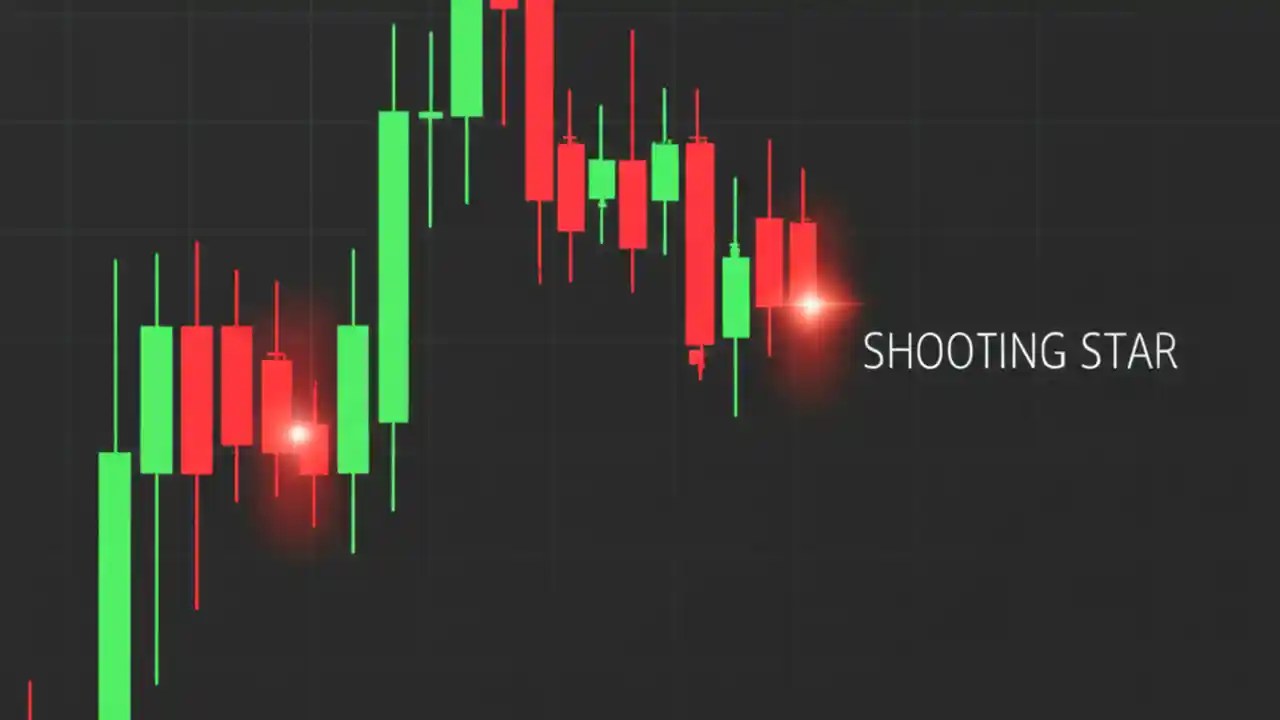 SHOOTING STAR