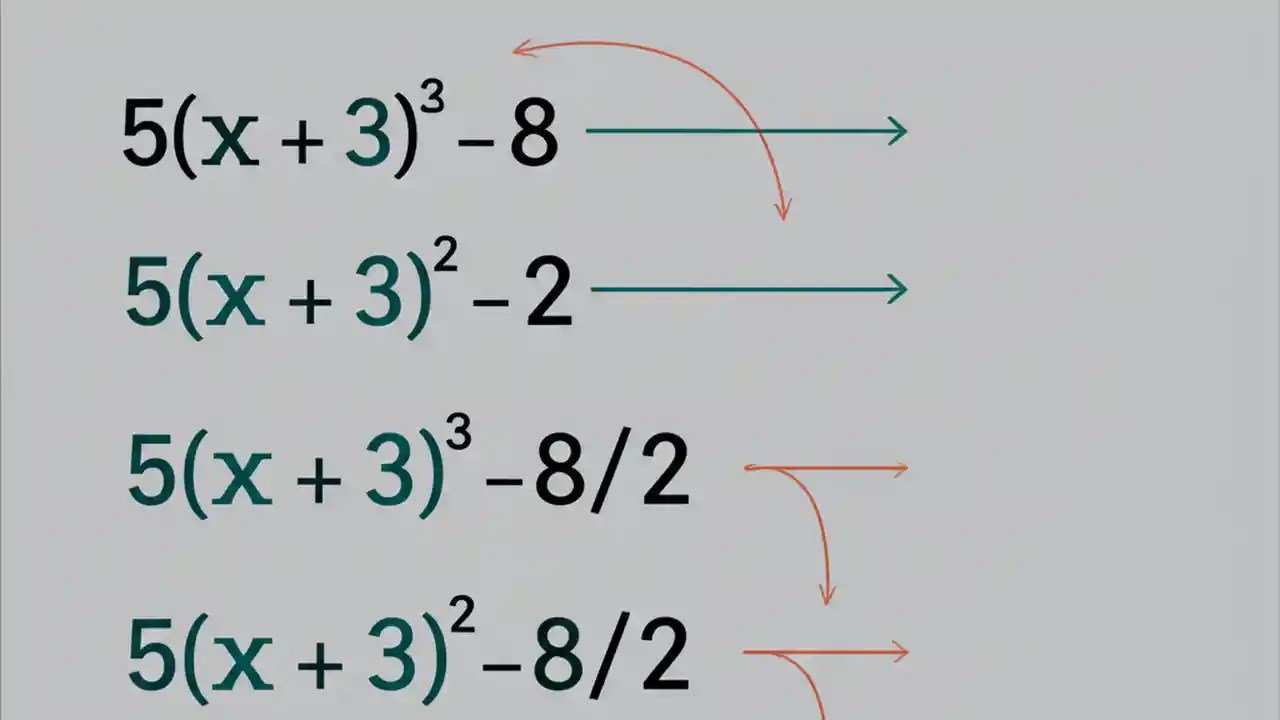 $5(x+3)^3-8$

$5(x+3)^2-2$

$5(x+3)^3-8/2$

$5(x+3)^2-8/2$