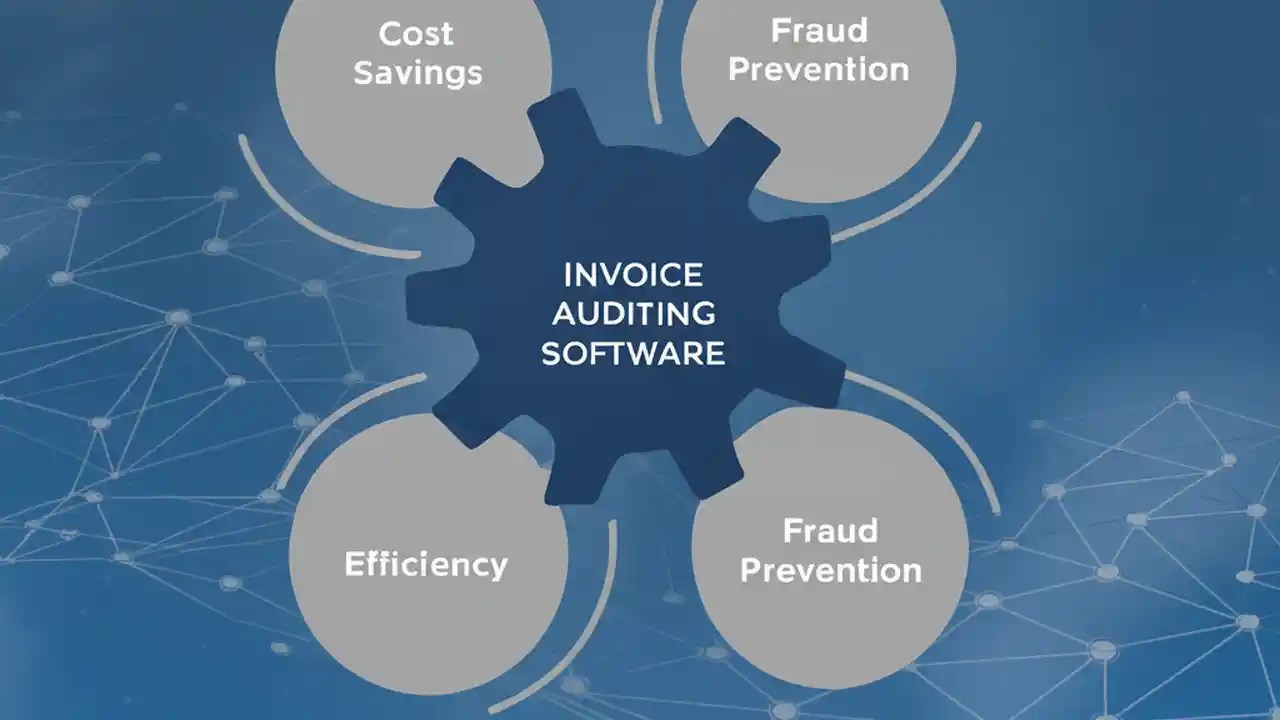 Cost Savings

Fraud Prevention

INVOICE AUDITING SOFTWARE

Efficiency

Fraud Prevention