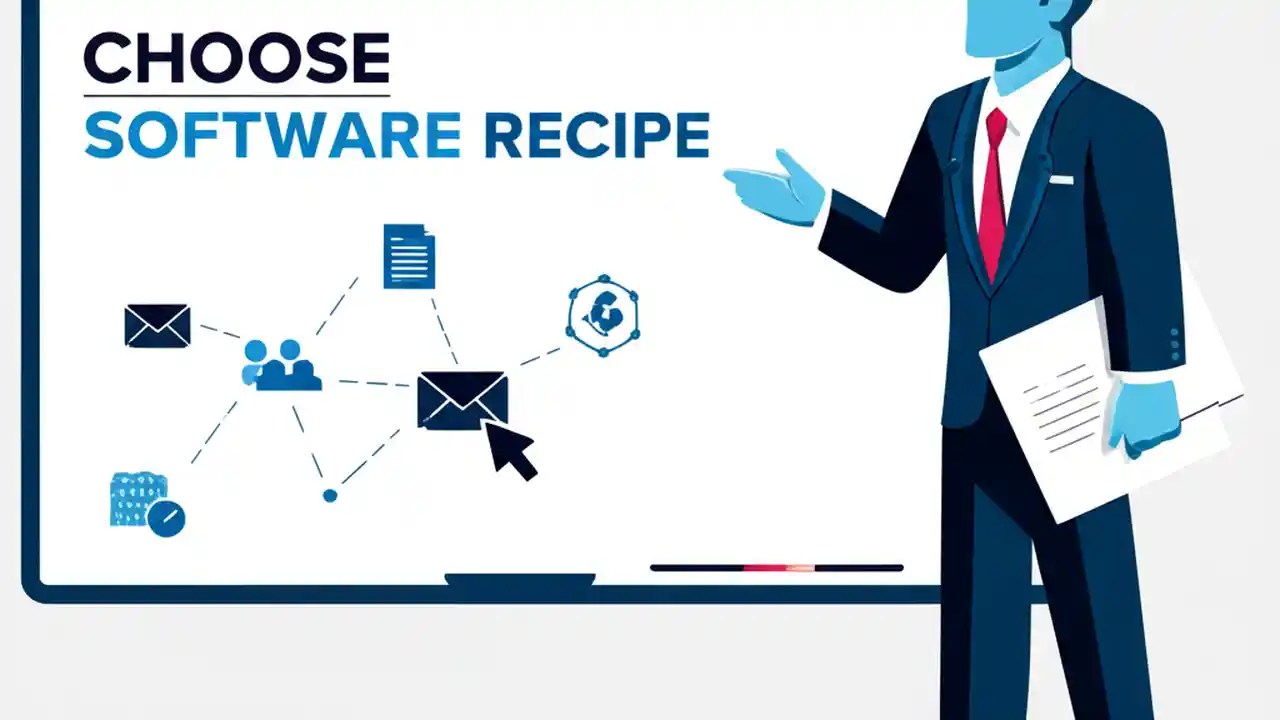 CHOOSE
SOFTWARE RECIPE