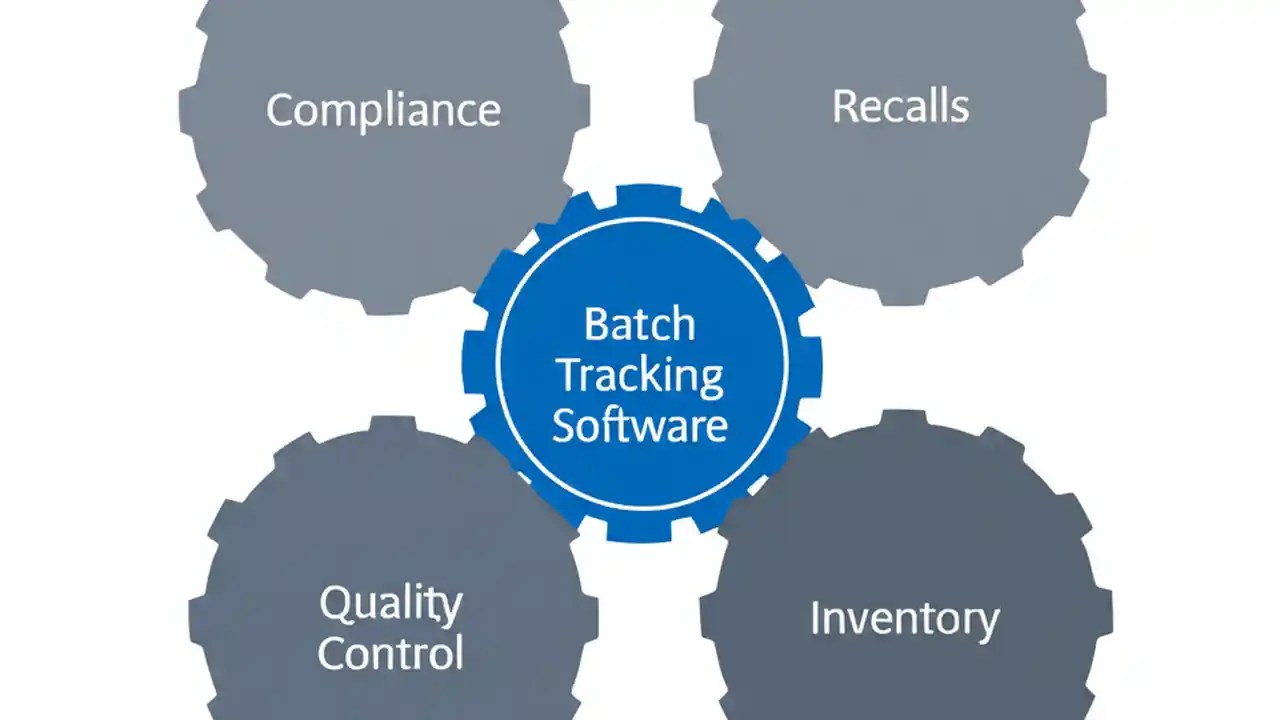 Compliance

Recalls

Batch Tracking Software

Quality Control

Inventory