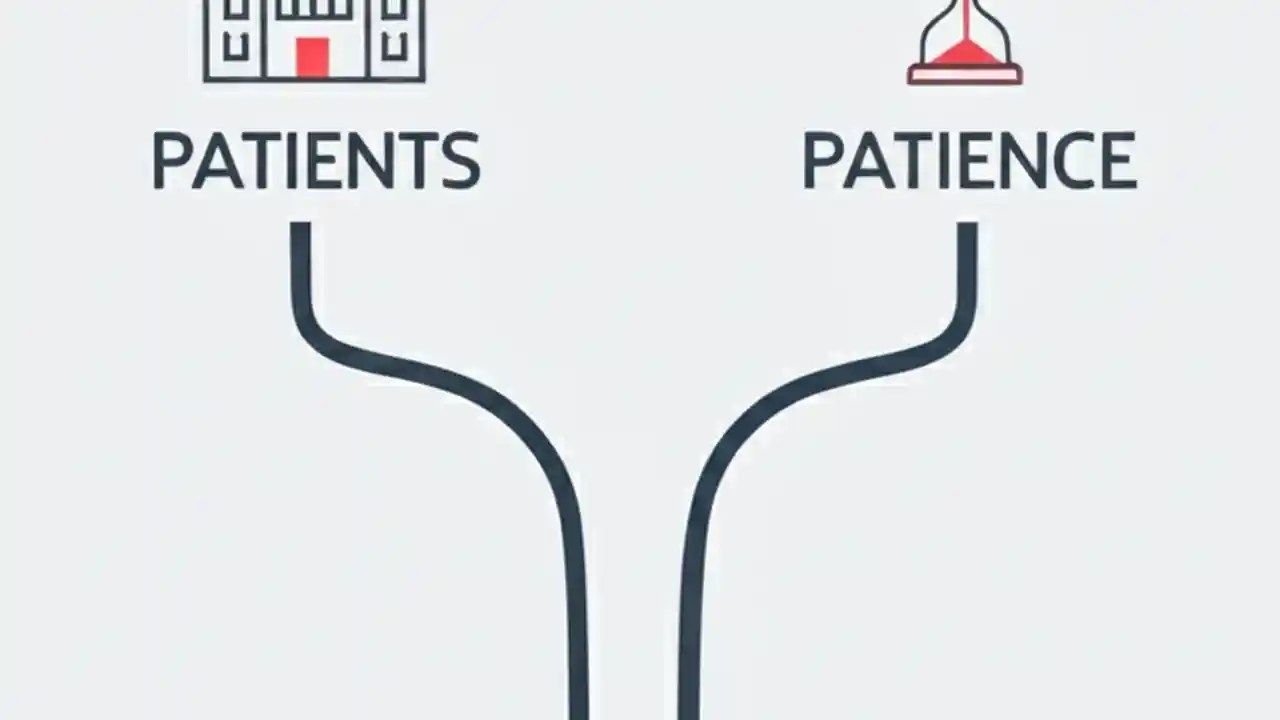 PATIENTS

PATIENCE