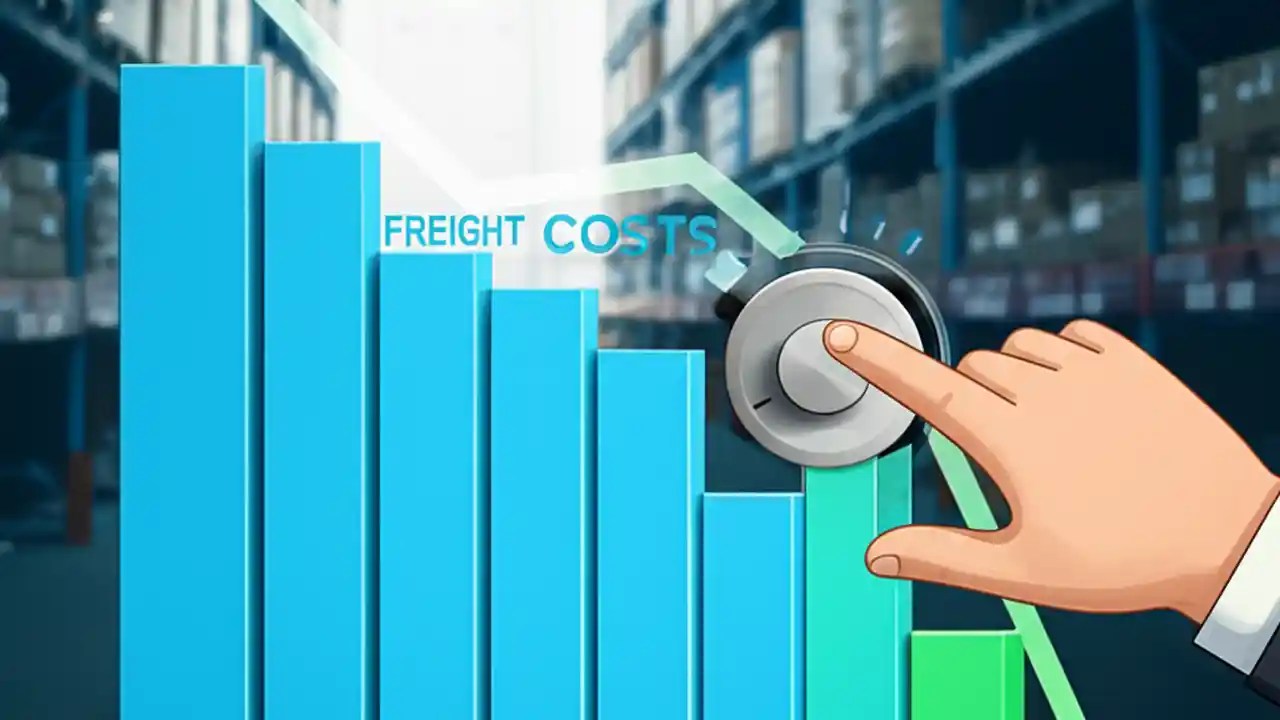 FREIGHT COSTS