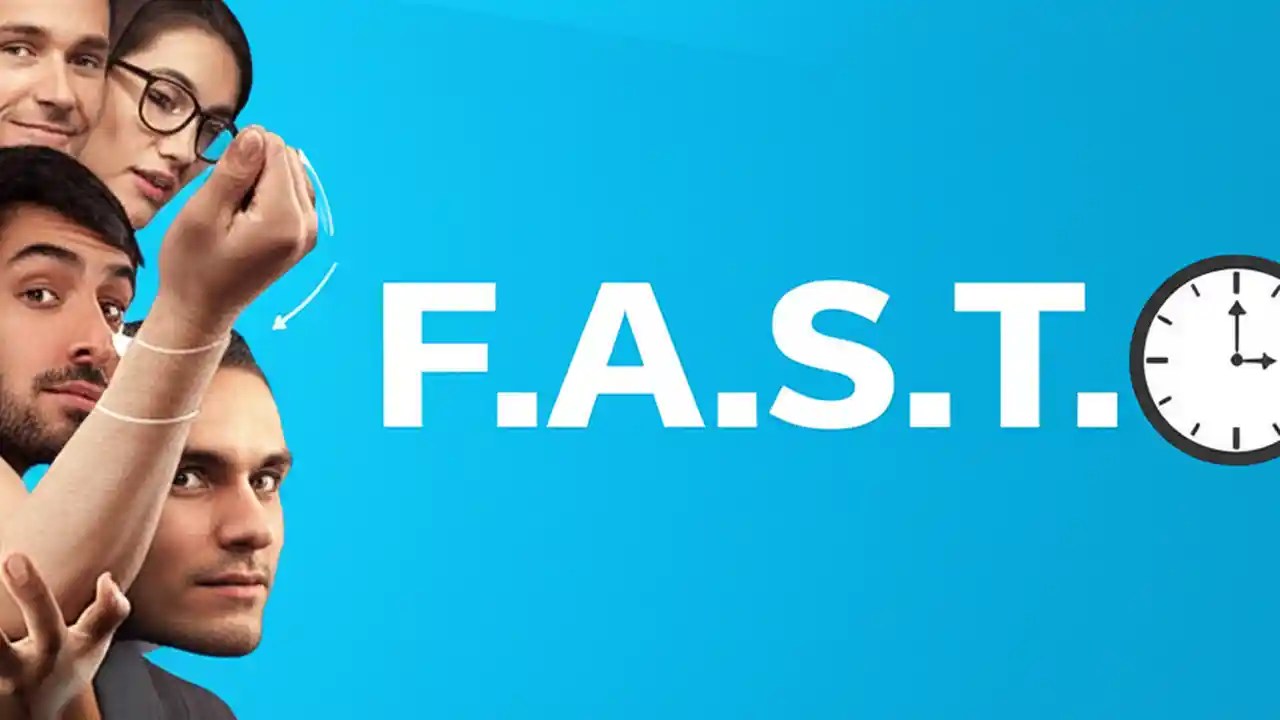 F.A.S.T.