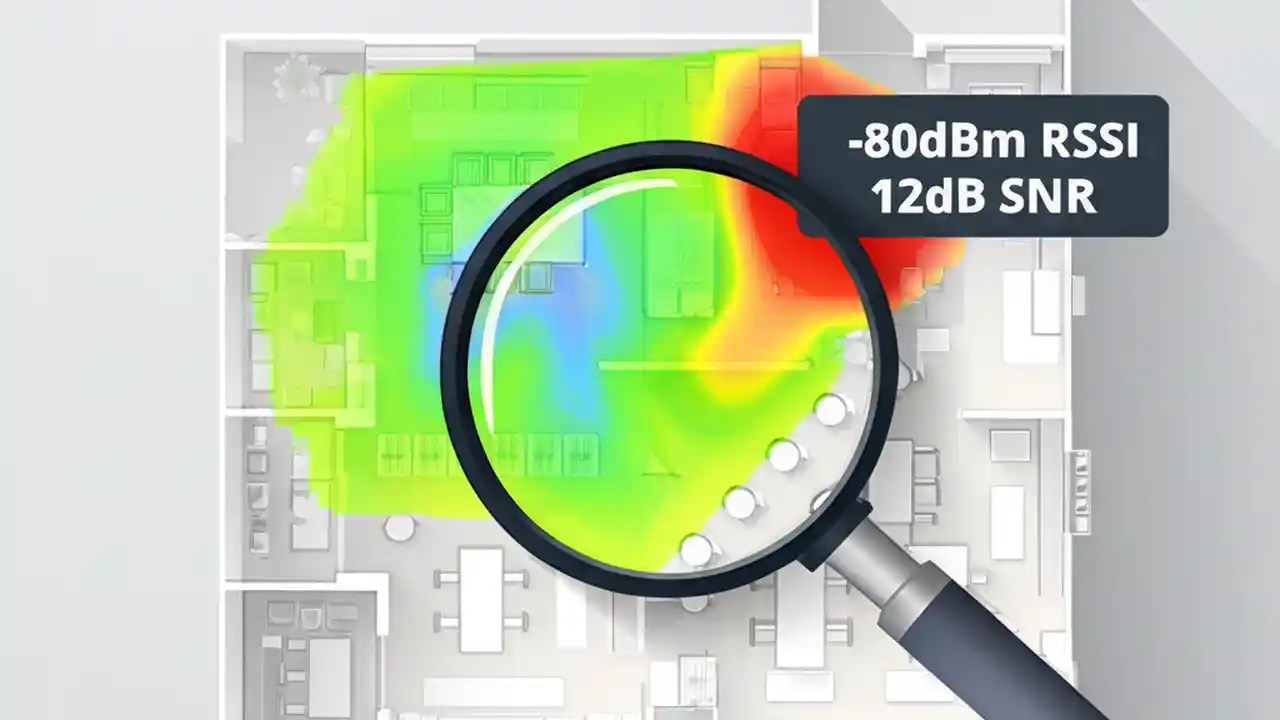 -80dBm RSSI
12dB SNR