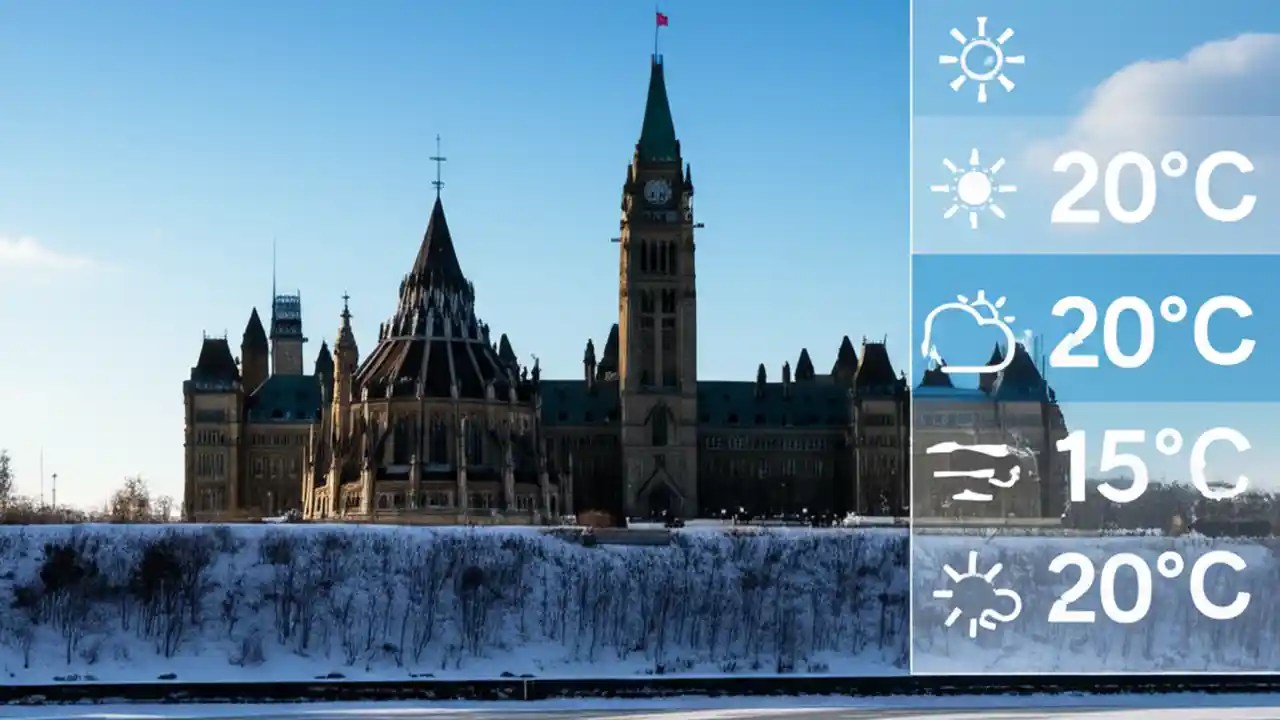 20°C
20°C
15°C
20°C