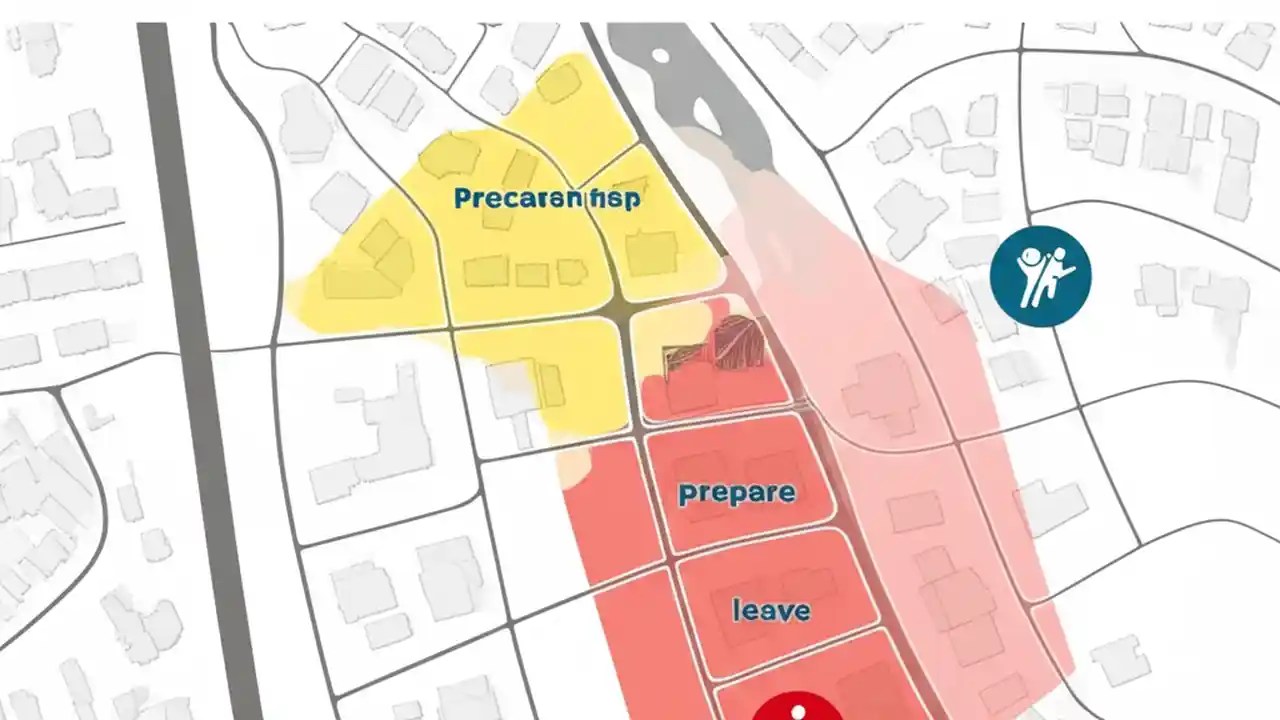 Precaren fisp

prepare

leave