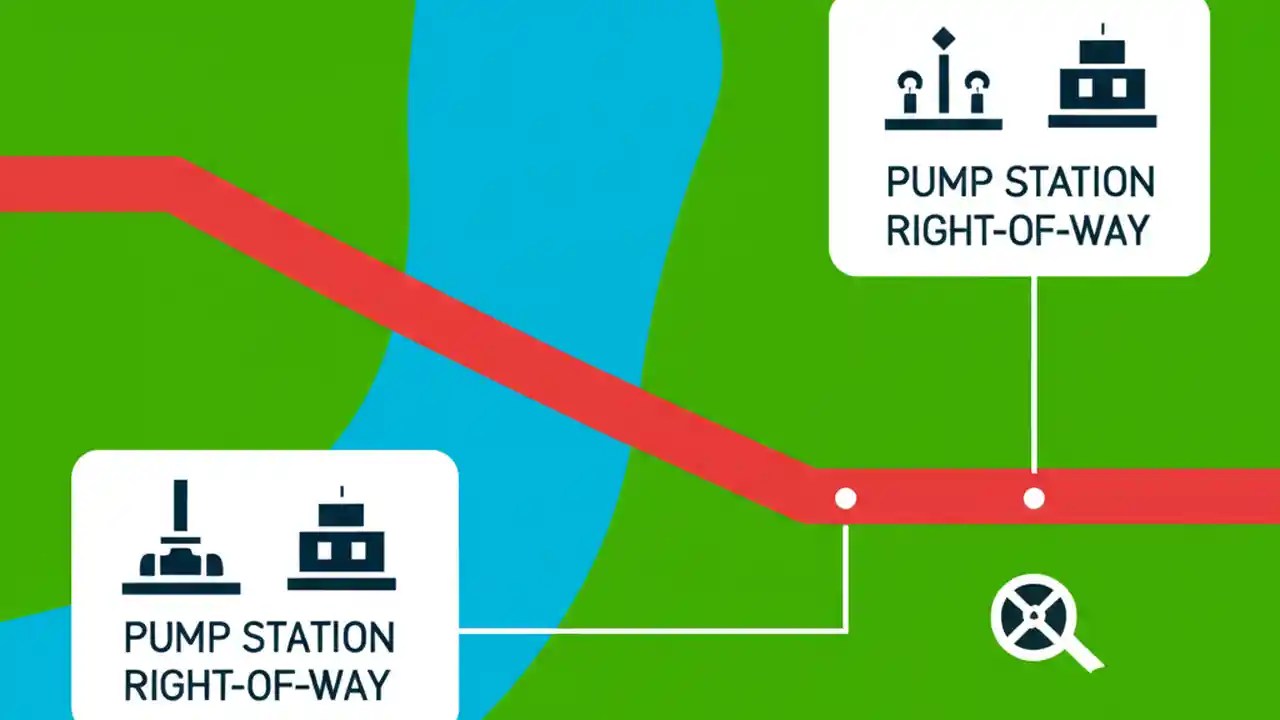 PUMP STATION
RIGHT-OF-WAY

PUMP STATION
RIGHT-OF-WAY