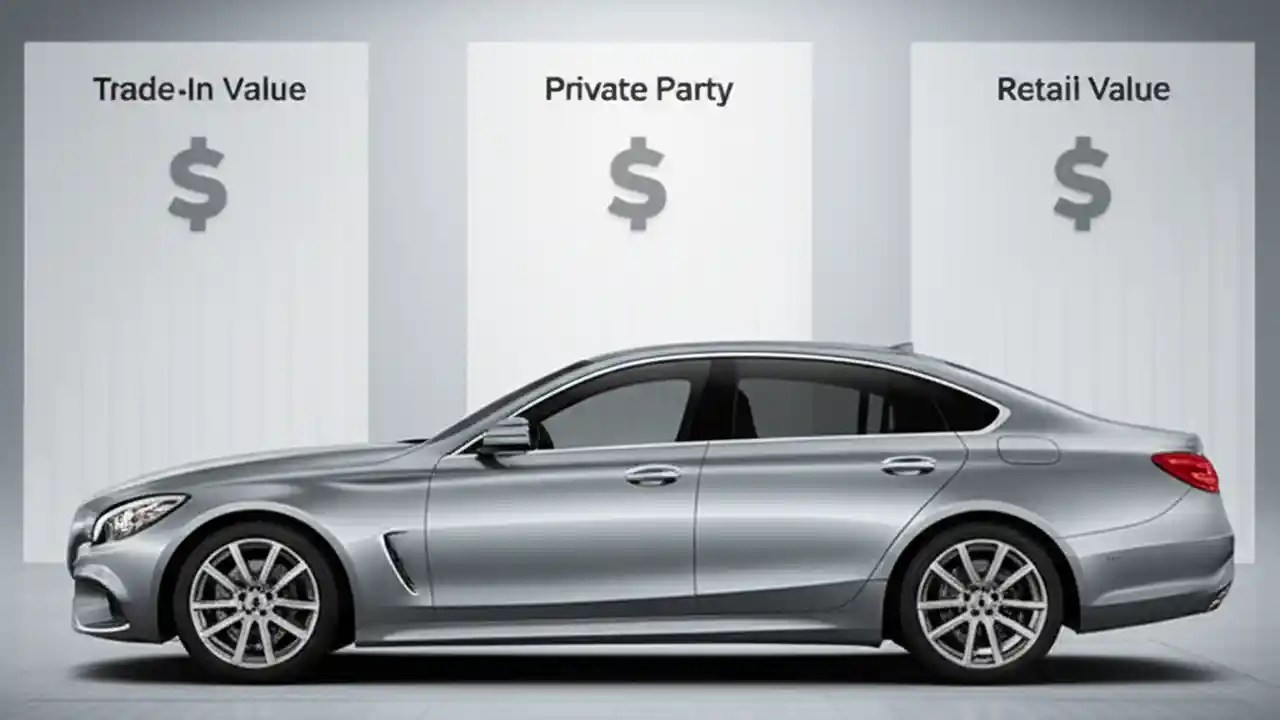 Trade-In Value

$

Private Party

$

Retail Value

$