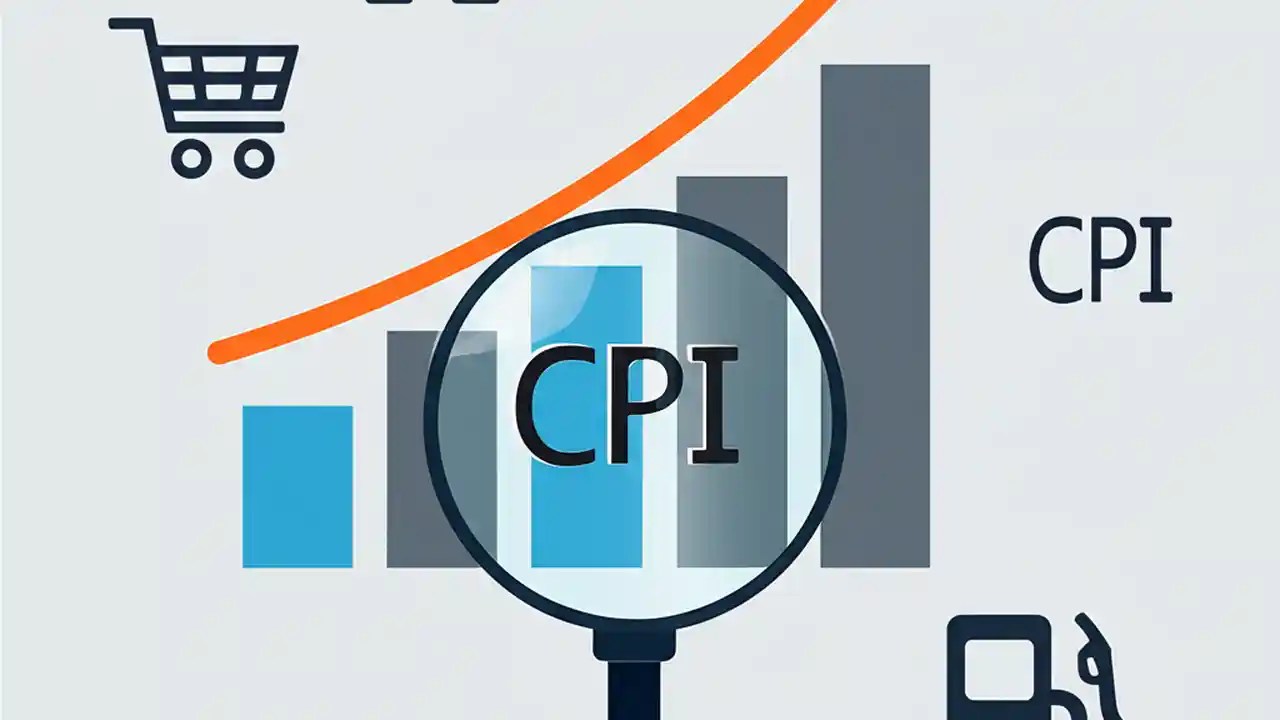 CPI

CPI