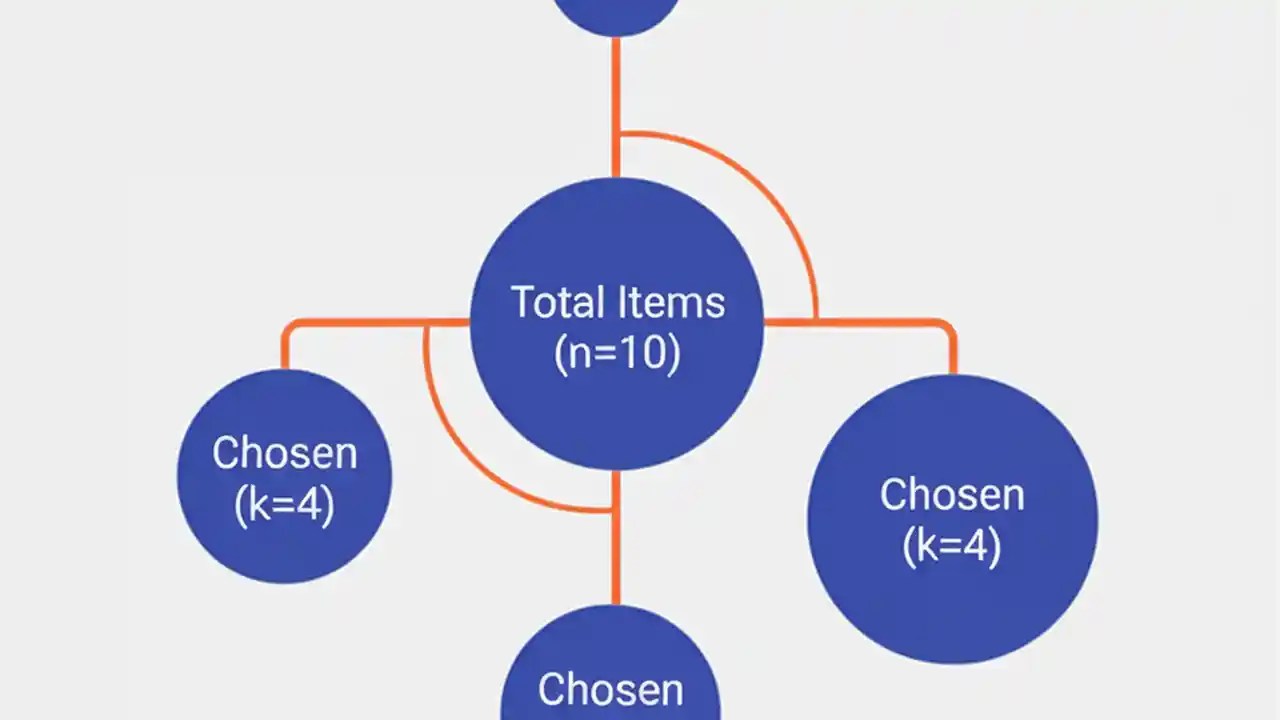 Total Items (n=10)

Chosen (k=4)

Chosen (k=4)

Chosen