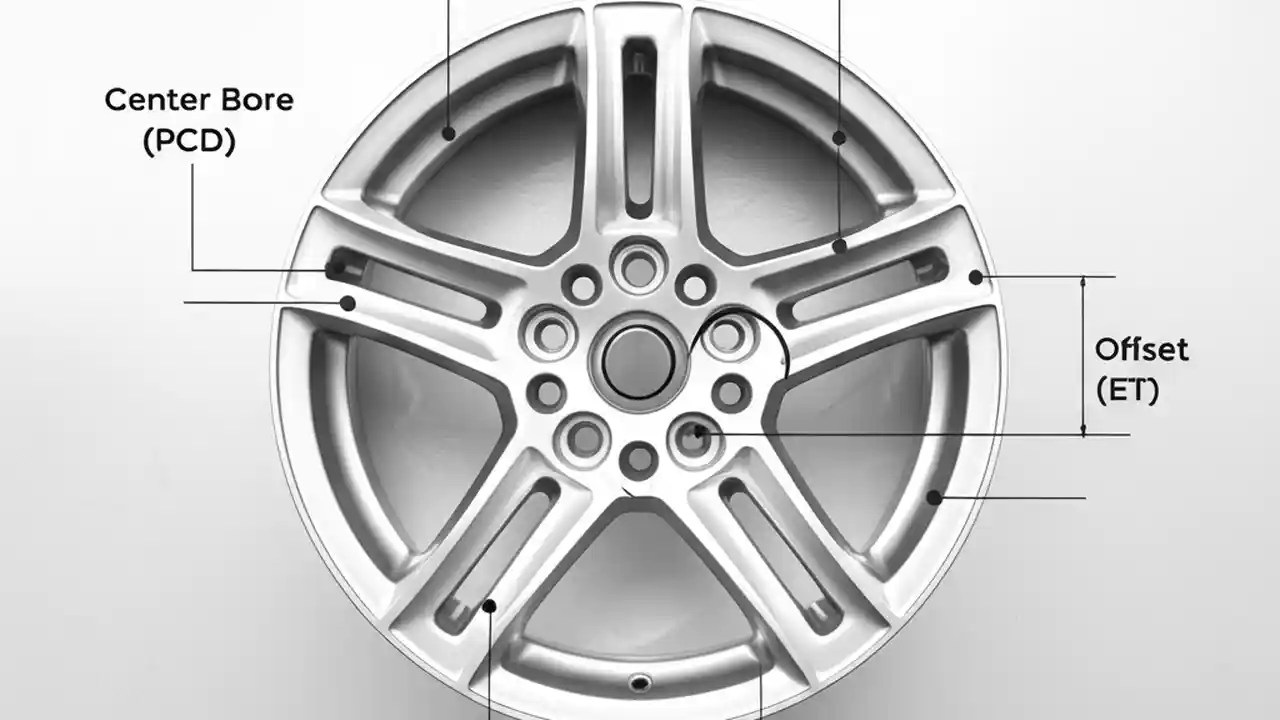 Center Bore
(PCD)

Offset
(ET)