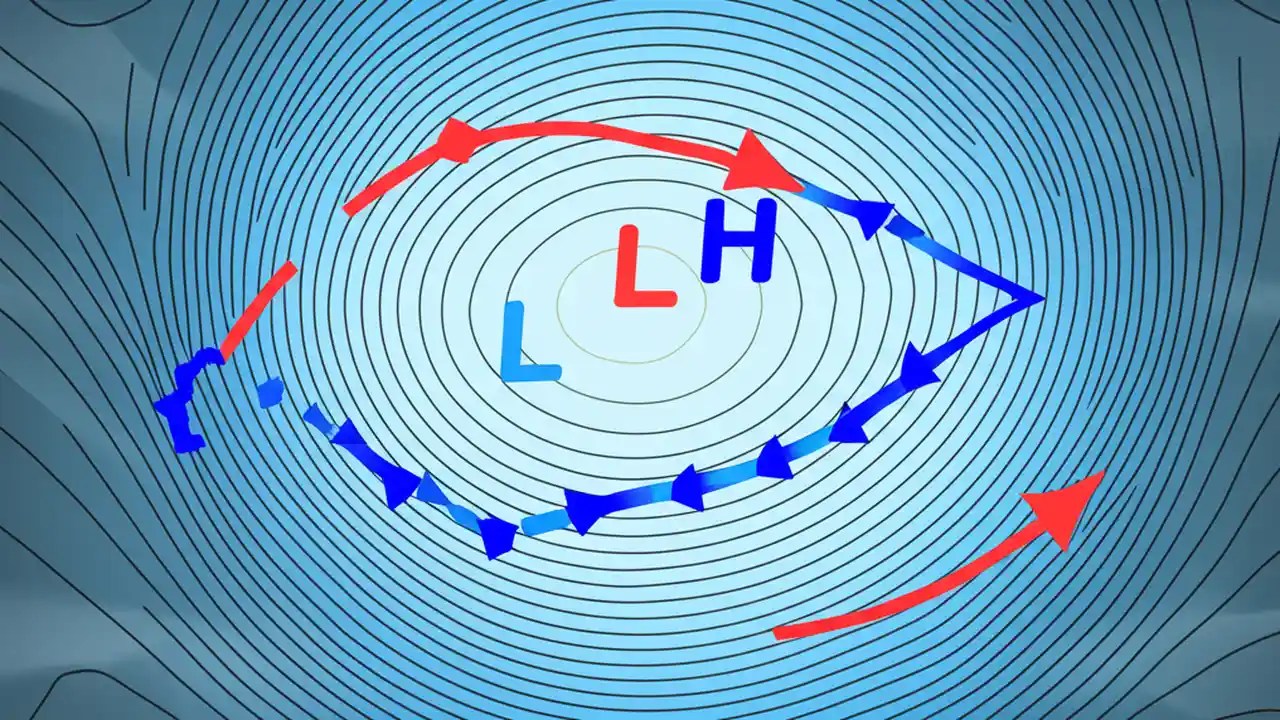 L L H