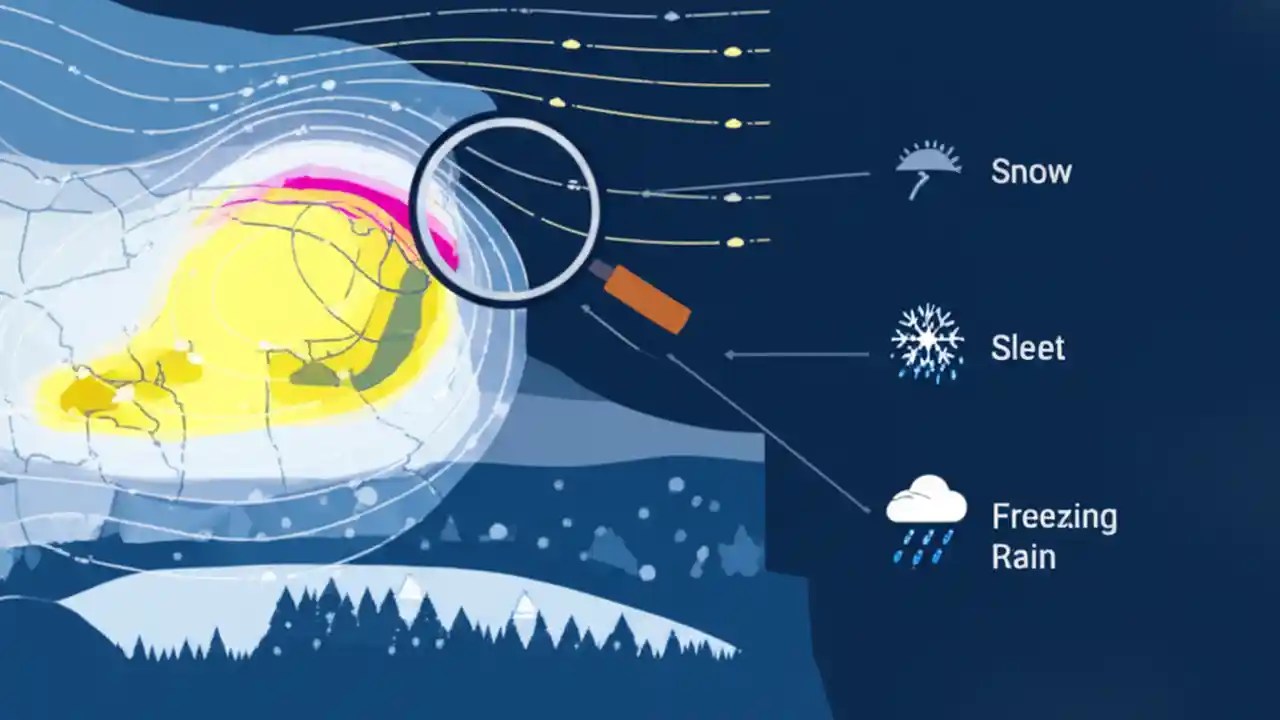 Snow

Sleet

Freezing Rain