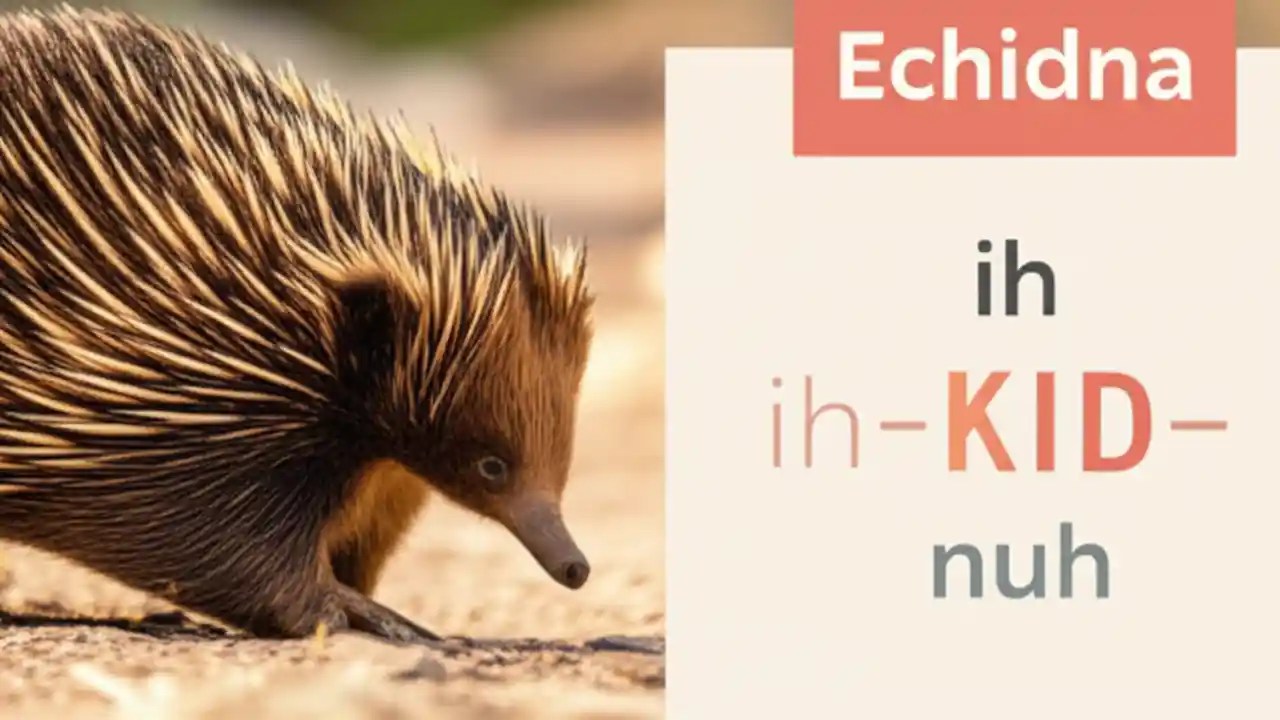 Echidna

ih

ih-KID-

nuh