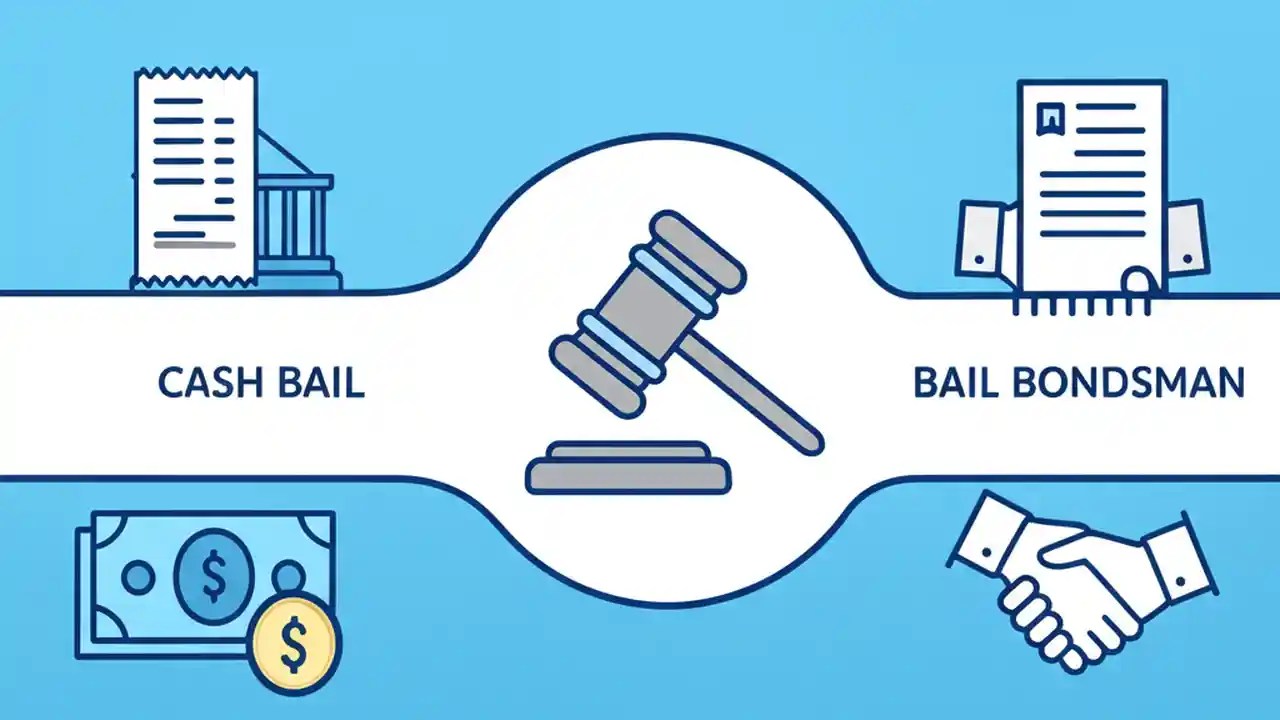 CASH BAIL

BAIL BONDSMAN

$

$