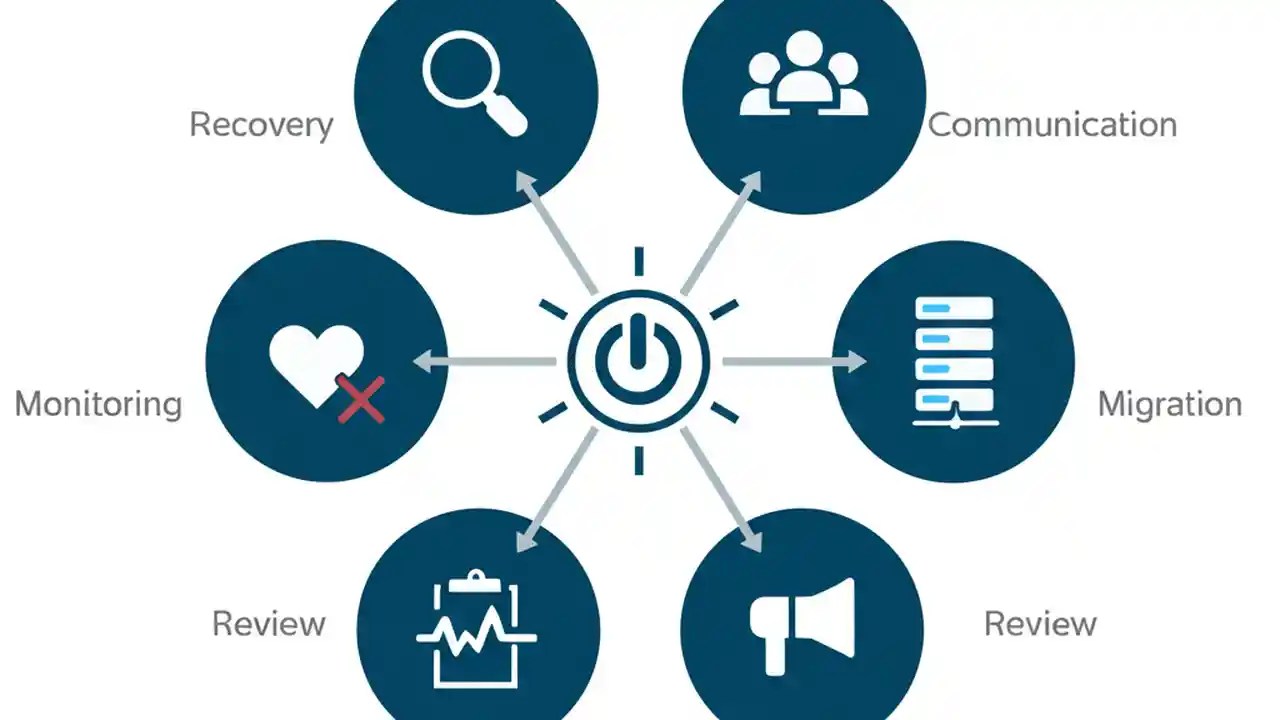 Recovery

Communication

Monitoring

Migration

Review

Review