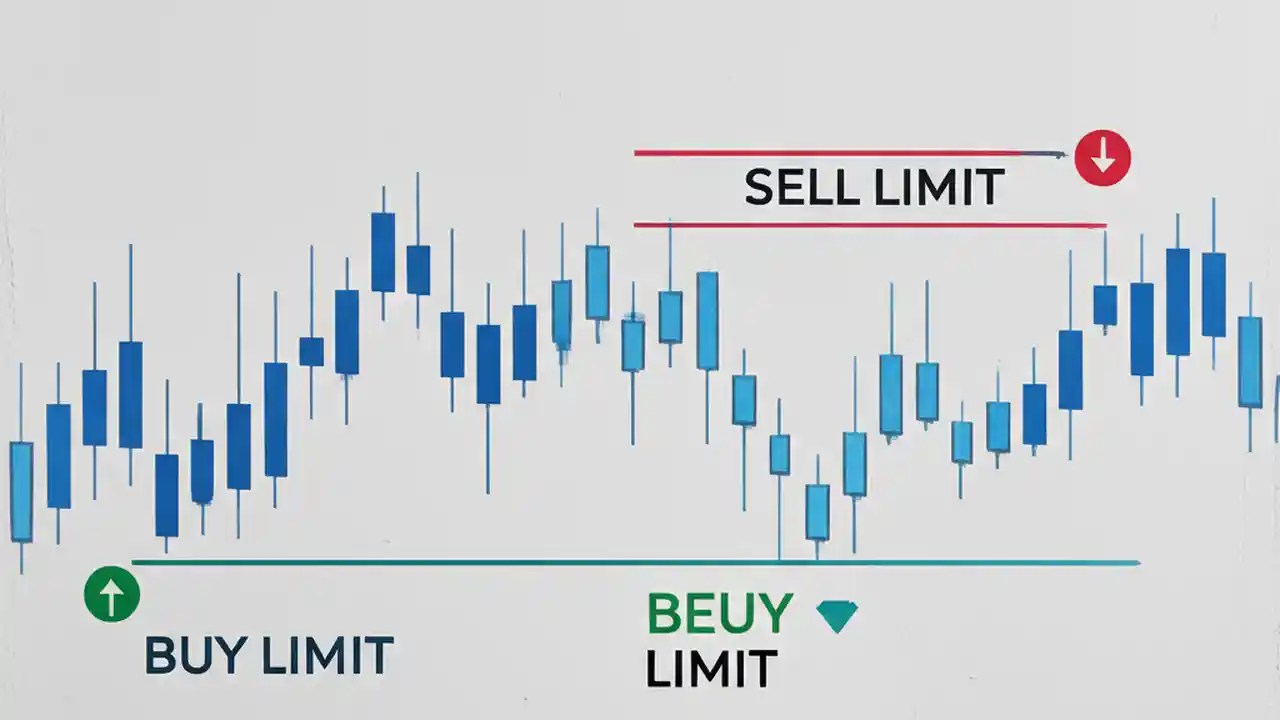 SELL LIMIT

BUY LIMIT

BEUY LIMIT